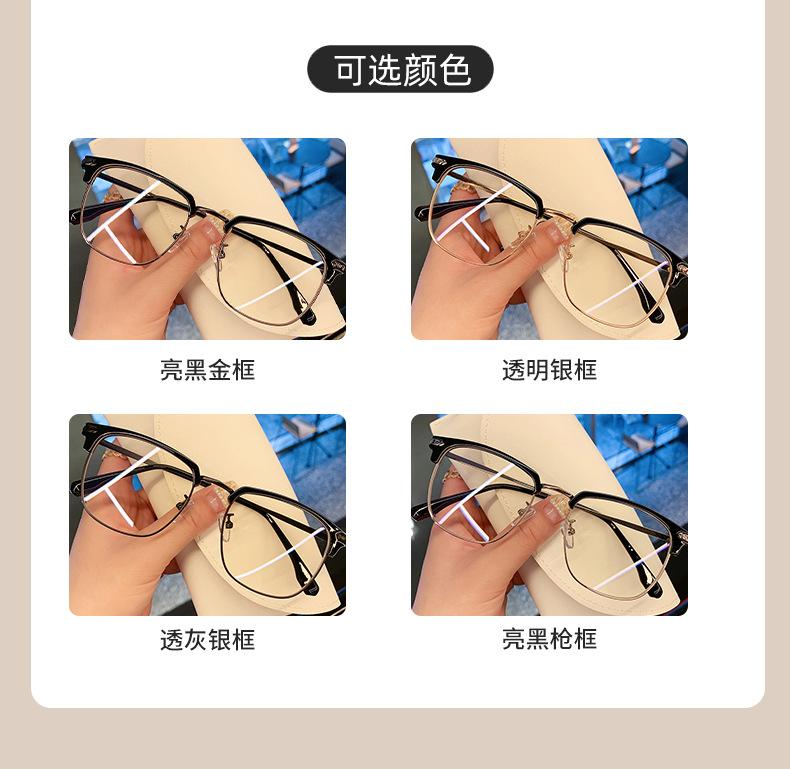 可选颜色

亮黑金框

透明银框

透灰银框

亮黑枪框