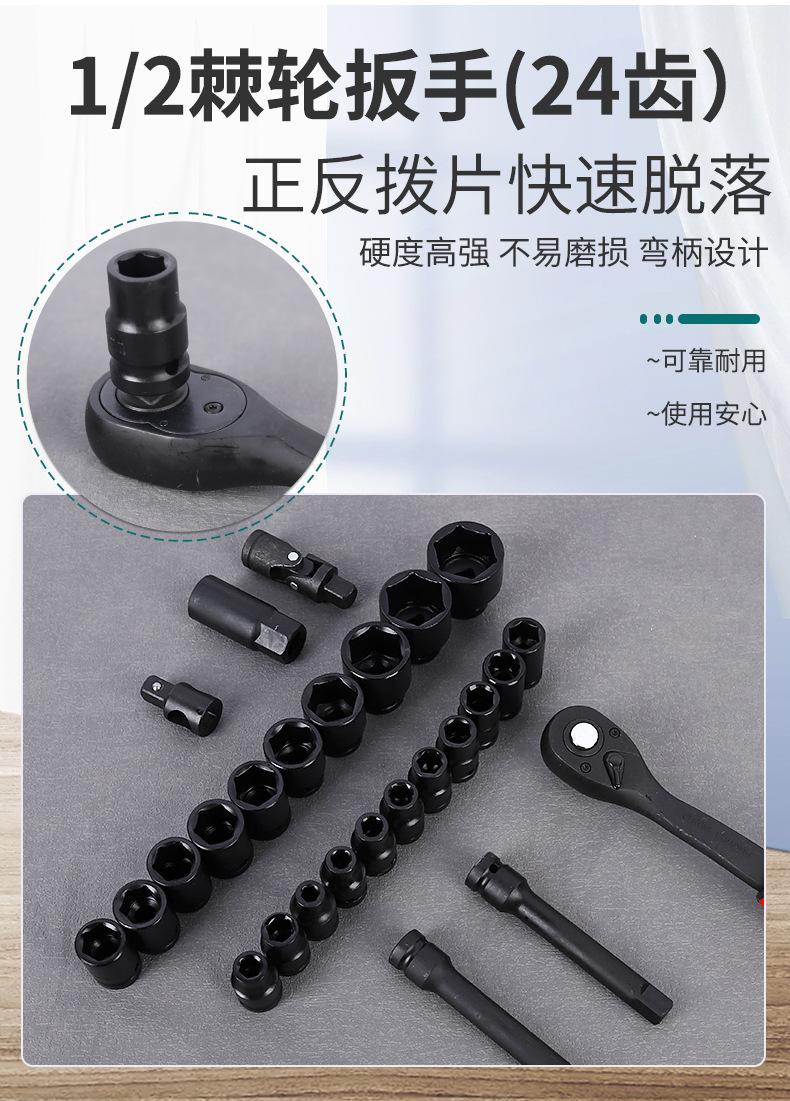 1/2棘轮扳手(24齿）

正反拨片快速脱落

硬度高强 不易磨损 弯柄设计

~可靠耐用

~使用安心