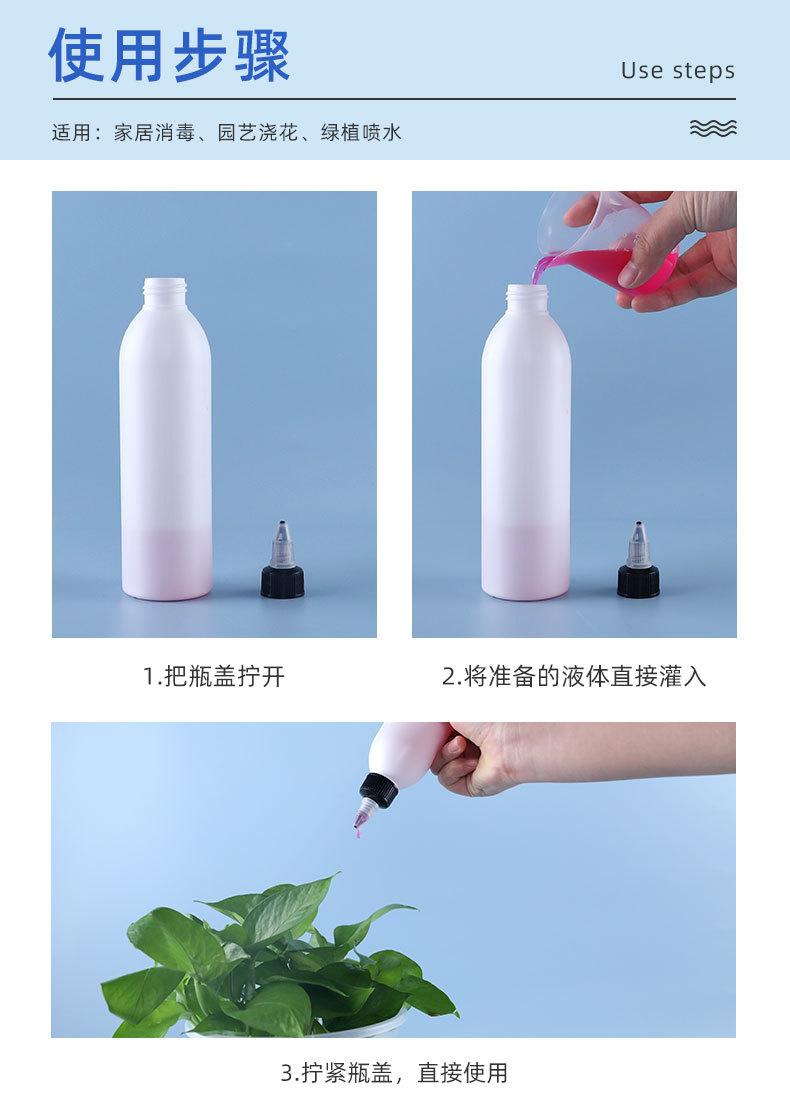 使用步骤

Use steps

适用：家居消毒、园艺浇花、绿植喷水

1.把瓶盖拧开

2.将准备的液体直接灌入

3.拧紧瓶盖，直接使用