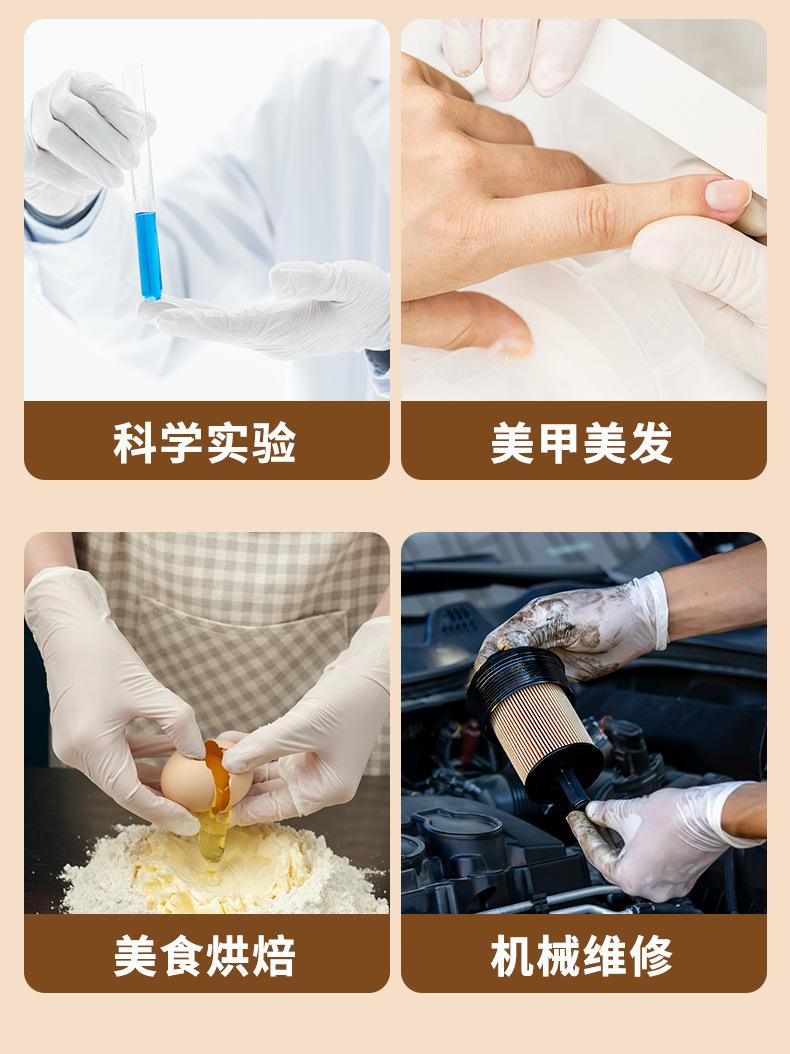 科学实验

美甲美发

美食烘焙

机械维修