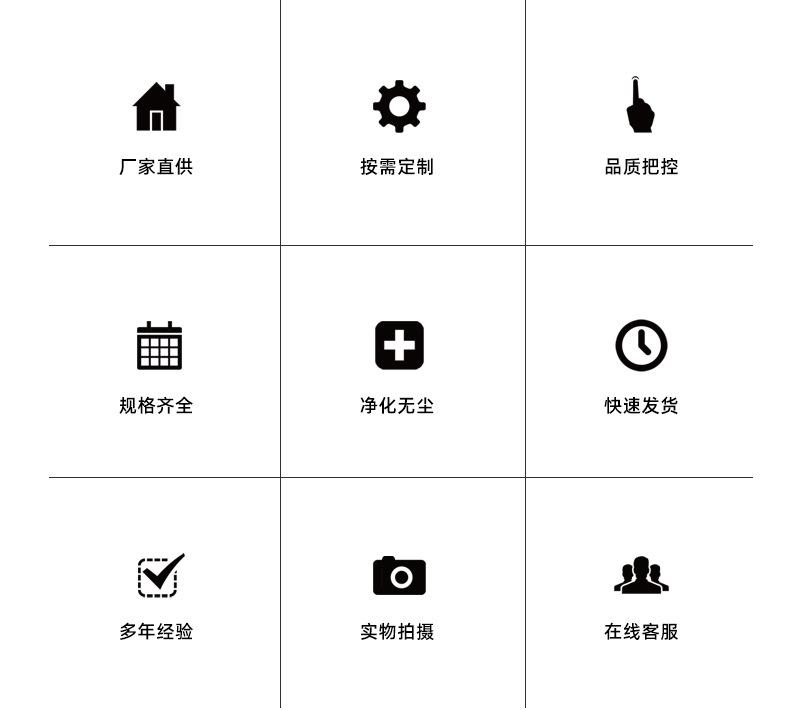 厂家直供

按需定制

品质把控

规格齐全

净化无尘

快速发货

多年经验

实物拍摄

在线客服