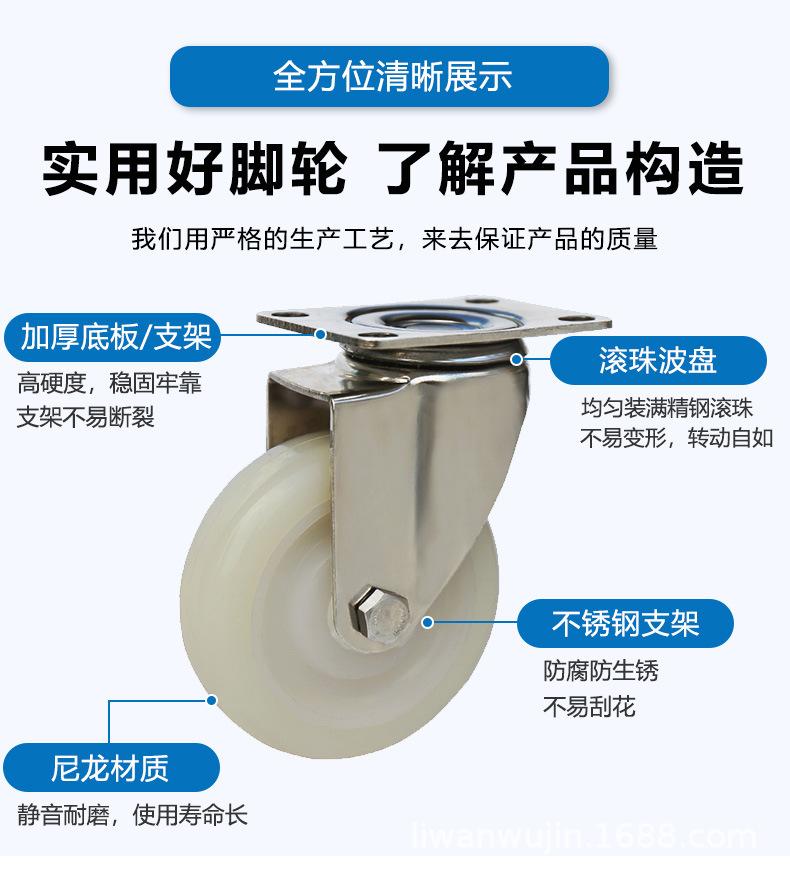 全方位清晰展示

实用好脚轮 了解产品构造

我们用严格的生产工艺，来去保证产品的质量

加厚底板/支架

高硬度，稳固牢靠
支架不易断裂

滚珠波盘

均匀装满精钢滚珠
不易变形，转动自如

不锈钢支架

防腐防生锈
不易刮花

尼龙材质

静音耐磨，使用寿命长

liwanwujin.1688.com