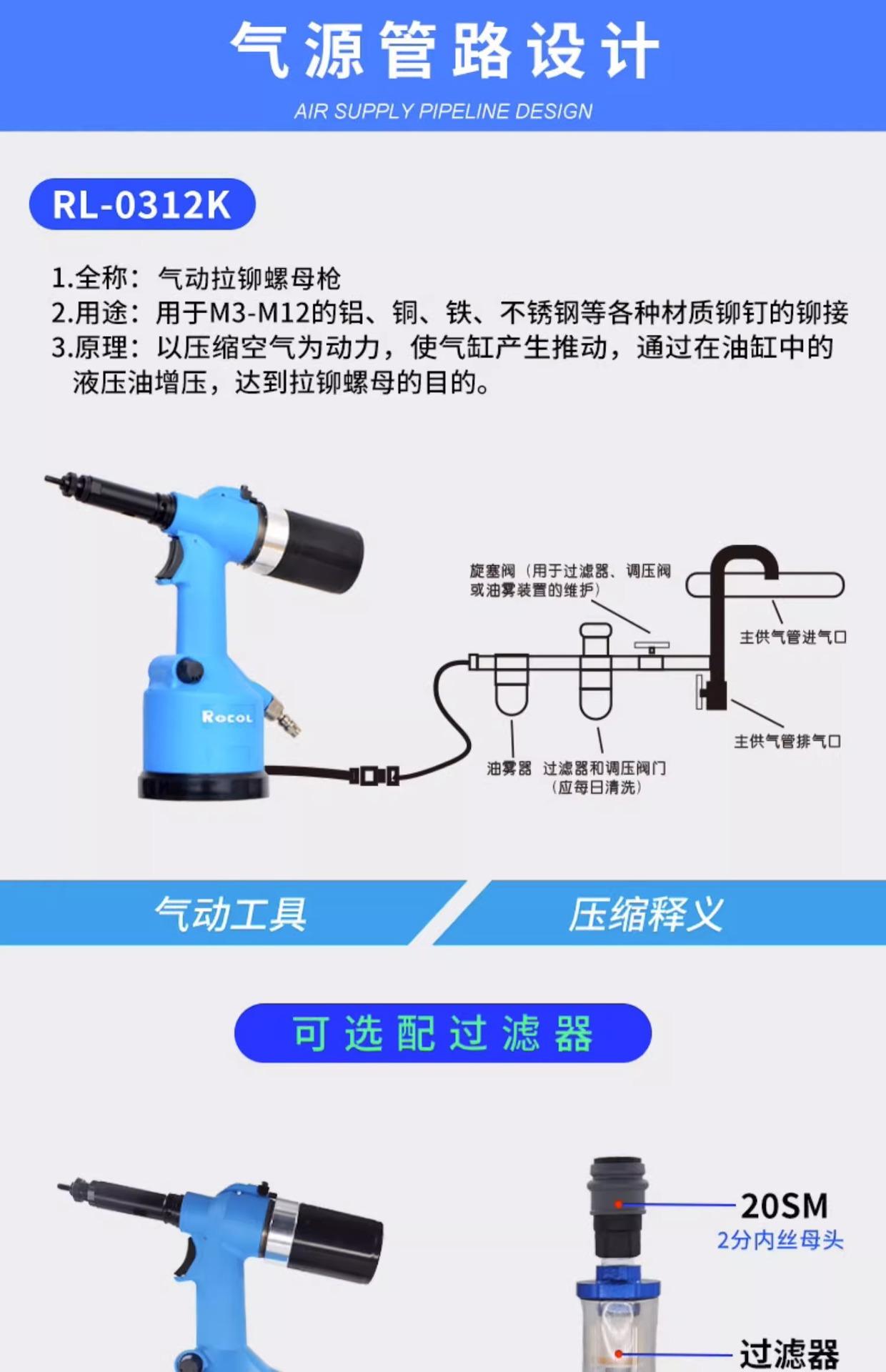 气源管路设计

AIR SUPPLY PIPELINE DESIGN

RL-0312K

1.全称：气动拉铆螺母枪
2.用途：用于M3-M12的铝、铜、铁、不锈钢等各种材质铆钉的铆接
3.原理：以压缩空气为动力，使气缸产生推动，通过在油缸中的液压油增压，达到拉铆螺母的目的。

ROCOL

旋塞阀（用于过滤器、调压阀或油雾装置的维护）

主供气管进气口

主供气管排气口

油雾器　过滤器和调压阀门（应每日清洗）

气动工具

压缩释义

可选配过滤器

20SM
2分内丝母头

过滤器