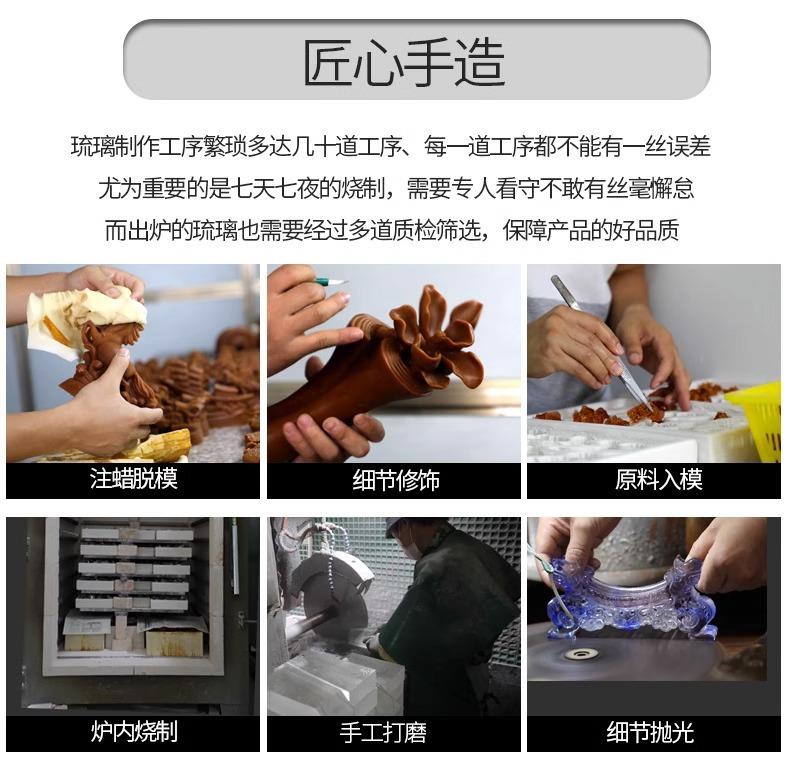 匠心手造

琉璃制作工序繁琐多达几十道工序、每一道工序都不能有一丝误差
尤为重要的是七天七夜的烧制，需要专人看守不敢有丝毫懈怠
而出炉的琉璃也需要经过多道质检筛选，保障产品的好品质

注蜡脱模

细节修饰

原料入模

炉内烧制

手工打磨

细节抛光