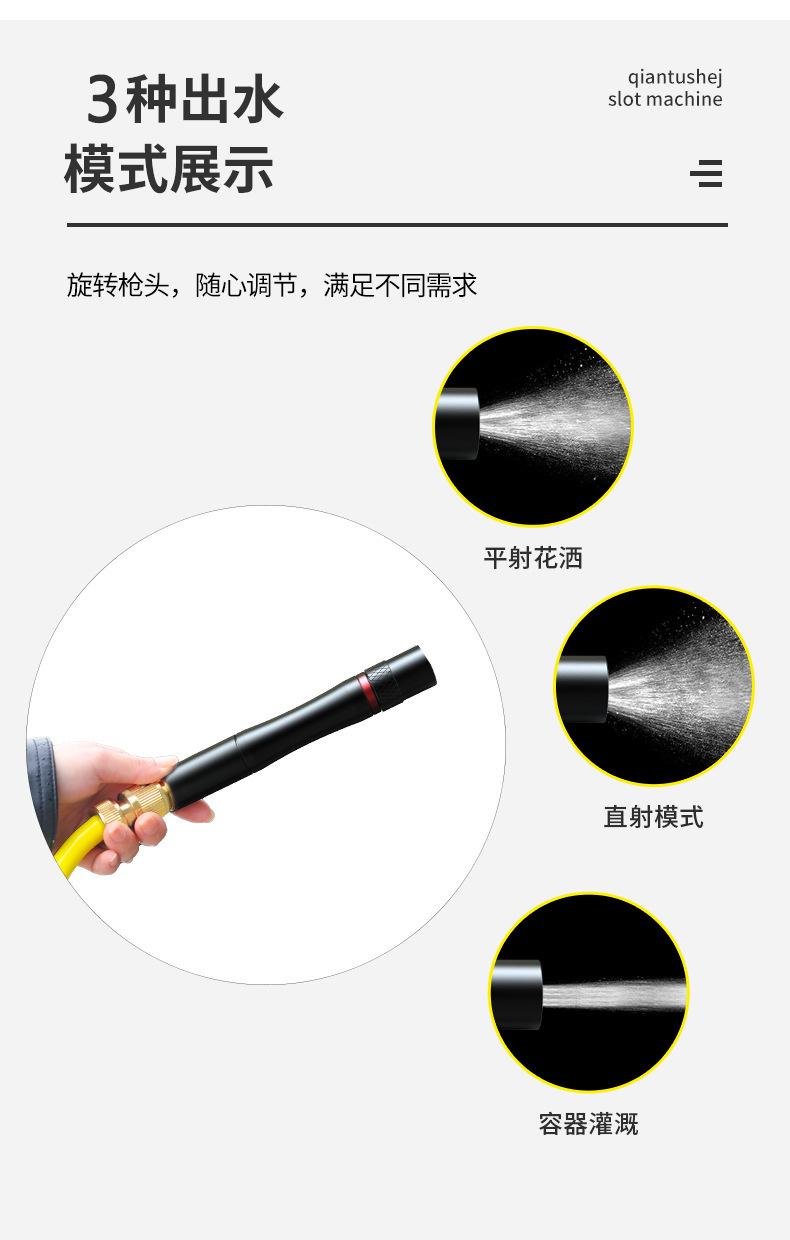 3种出水
模式展示

qiantushej
slot machine

旋转枪头，随心调节，满足不同需求

平射花洒

直射模式

容器灌溉