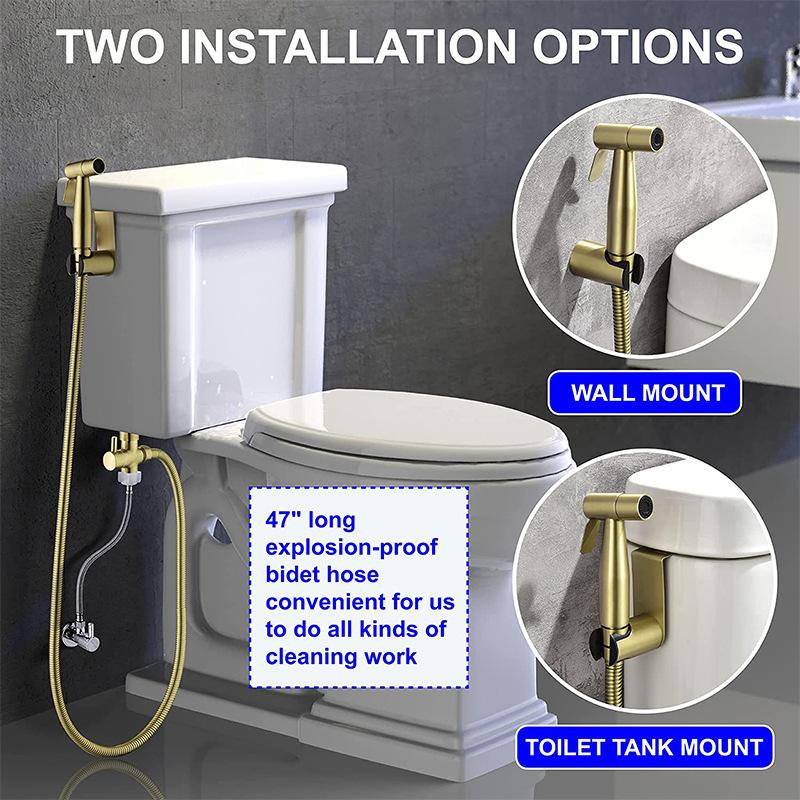 TWO INSTALLATION OPTIONS

WALL MOUNT

47" long explosion-proof bidet hose convenient for us to do all kinds of cleaning work

TOILET TANK MOUNT