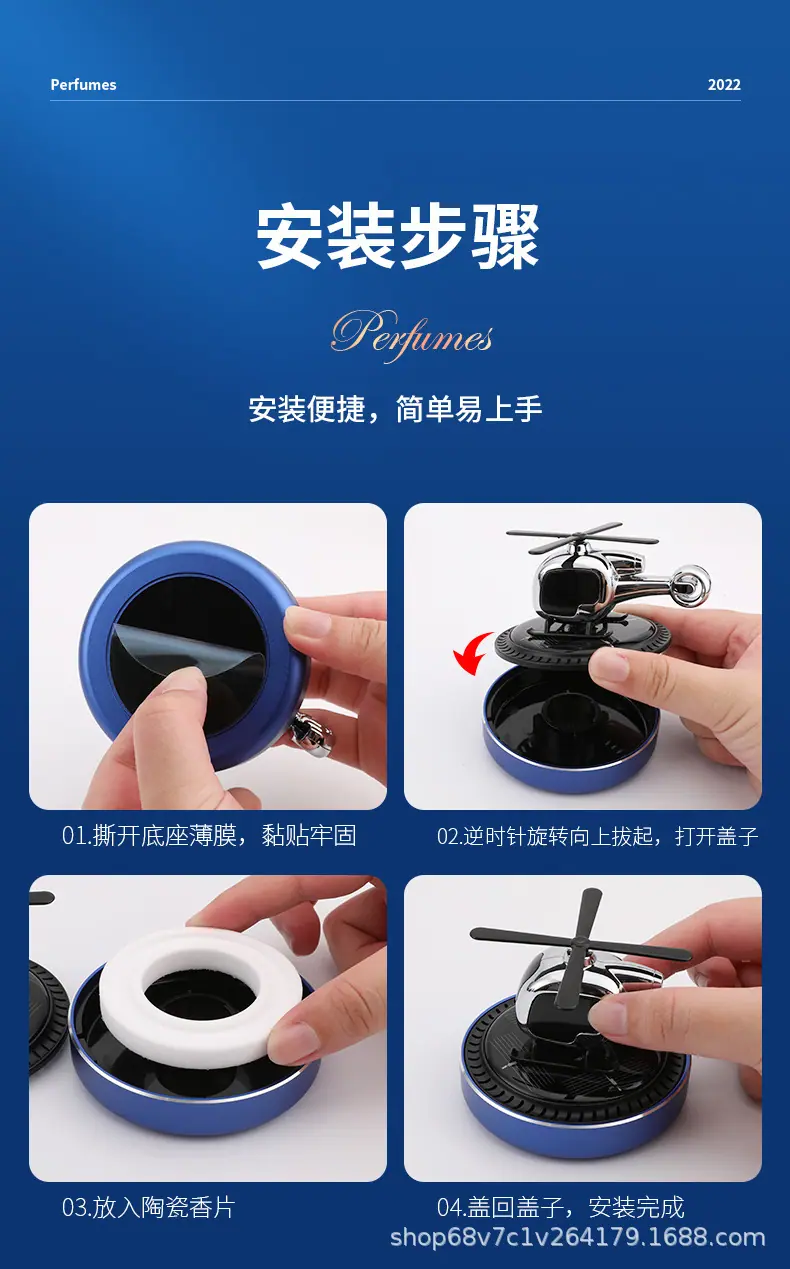 Perfumes

2022

安装步骤

Perfumes

安装便捷，简单易上手

01.撕开底座薄膜，黏贴牢固

02.逆时针旋转向上拔起，打开盖子

03.放入陶瓷香片

04.盖回盖子，安装完成

shop68v7c1v264179.1688.com