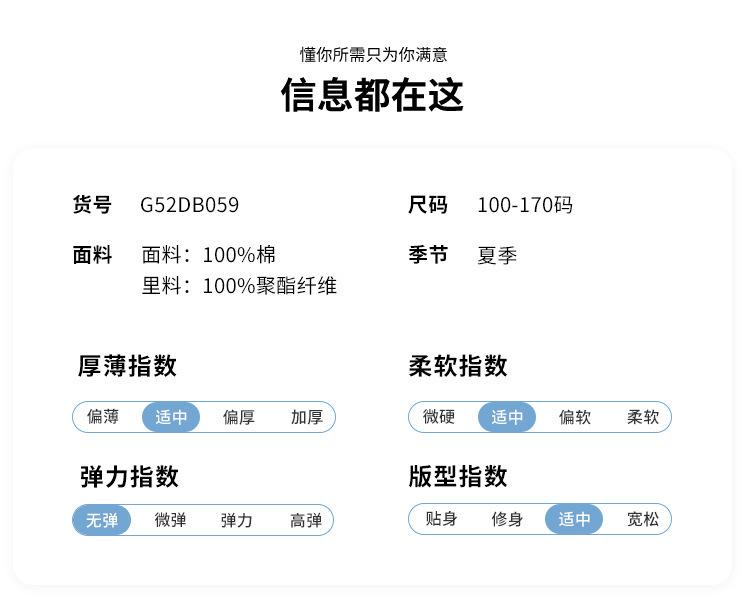 懂你所需只为你满意

信息都在这

货号 G52DB059

尺码 100-170码

面料 面料：100%棉
里料：100%聚酯纤维

季节 夏季

厚薄指数

偏薄 适中 偏厚 加厚

柔软指数

微硬 适中 偏软 柔软

弹力指数

无弹 微弹 弹力 高弹

版型指数

贴身 修身 适中 宽松