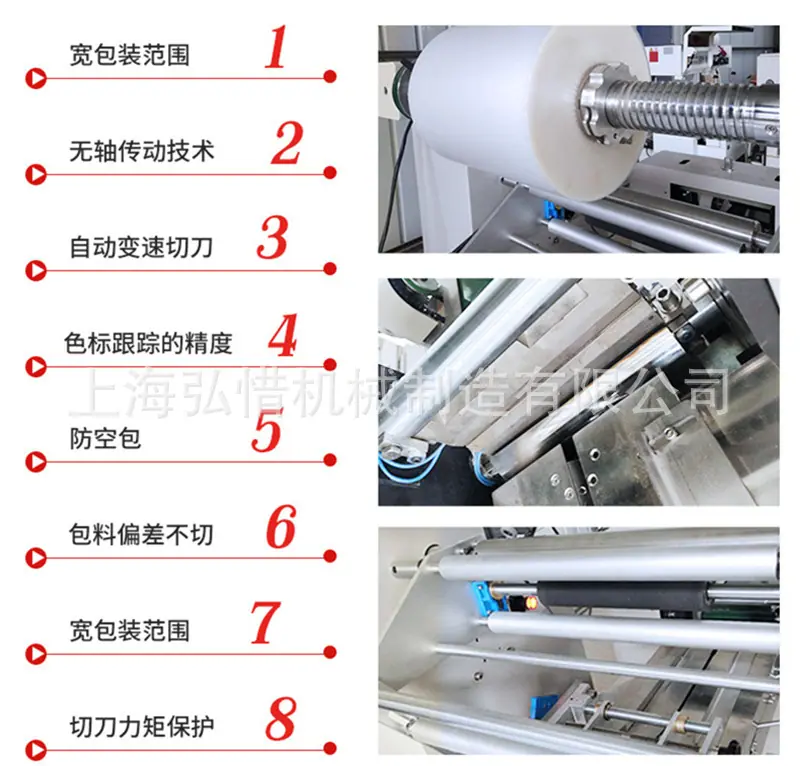 宽包装范围 1

无轴传动技术 2

自动变速切刀 3

色标跟踪的精度 4

上海弘惜机械制造有限公司

防空包 5

包料偏差不切 6

宽包装范围 7

切刀力矩保护 8