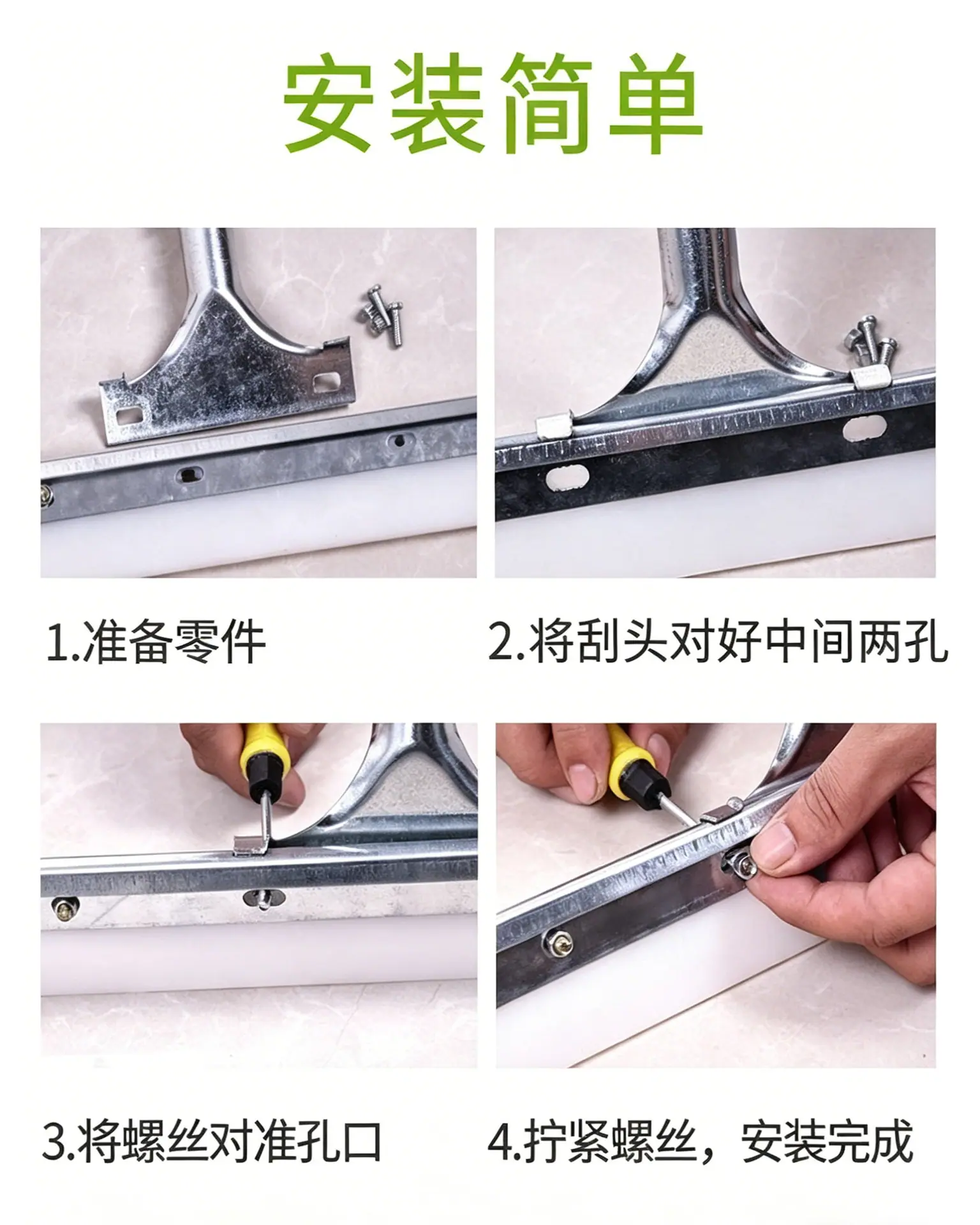 安装简单

1.准备零件

2.将刮头对好中间两孔

3.将螺丝对准孔口

4.拧紧螺丝，安装完成