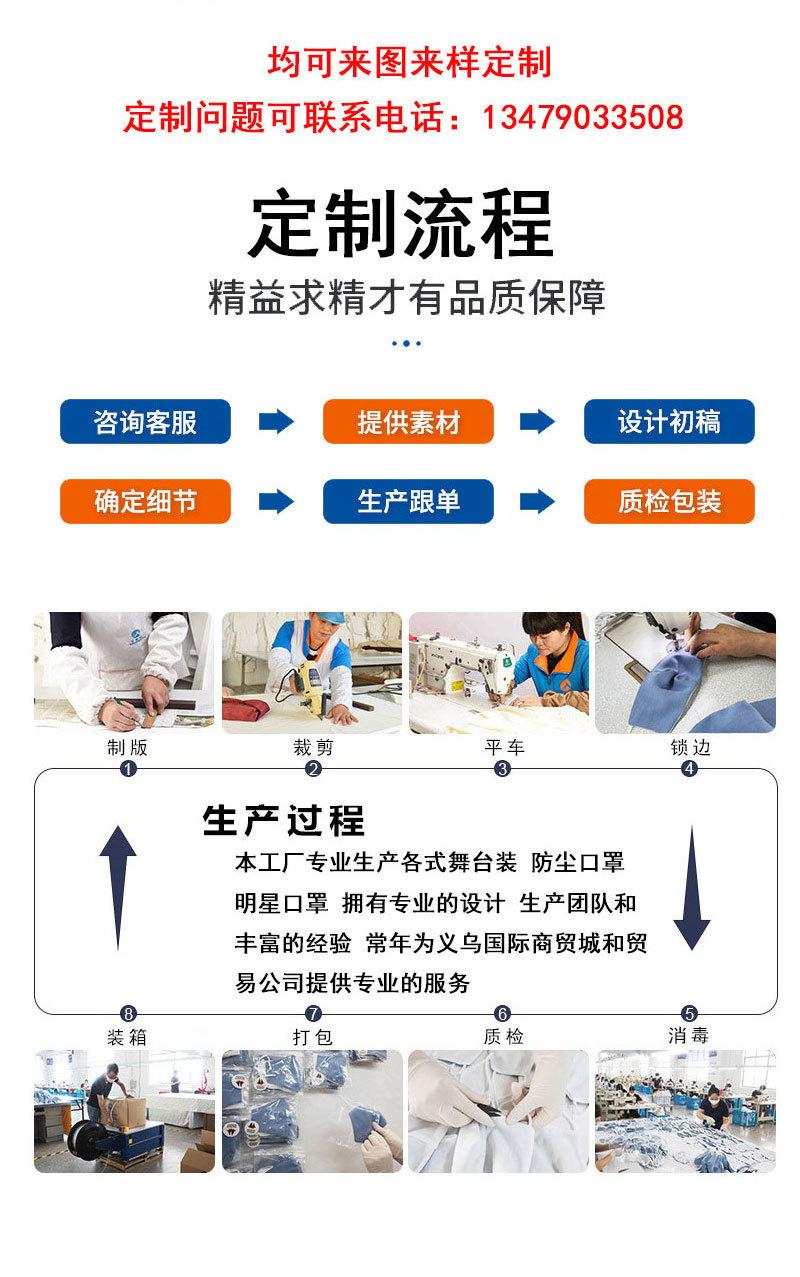 均可来图来样定制
定制问题可联系电话：13479033508

定制流程
精益求精才有品质保障

咨询客服
提供素材
设计初稿
确定细节
生产跟单
质检包装

制版
1
裁剪
2
平车
3
锁边
4

生产过程
本工厂专业生产各式舞台装 防尘口罩 明星口罩 拥有专业的设计 生产团队和丰富的经验 常年为义乌国际商贸城和贸易公司提供专业的服务

8
装箱
7
打包
6
质检
5
消毒