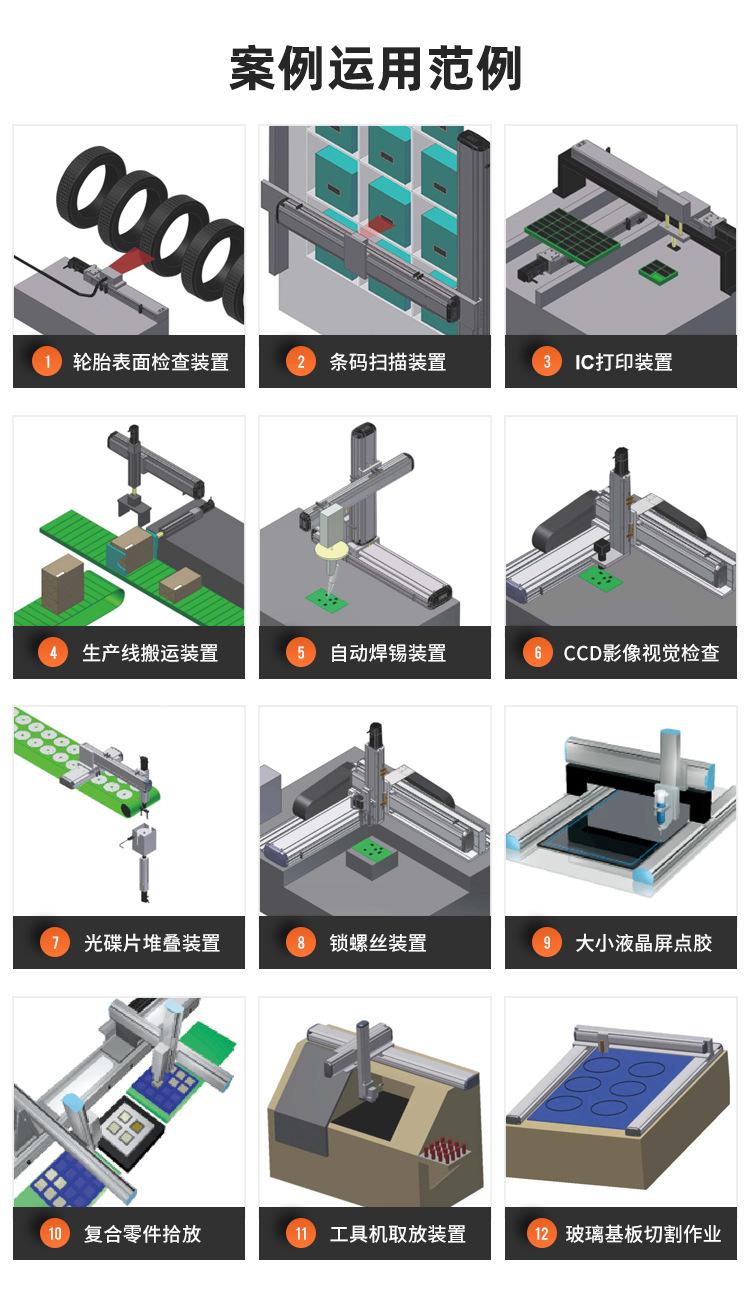 案例运用范例

1 轮胎表面检查装置

2 条码扫描装置

3 IC打印装置

4 生产线搬运装置

5 自动焊锡装置

6 CCD影像视觉检查

7 光碟片堆叠装置

8 锁螺丝装置

9 大小液晶屏点胶

10 复合零件拾放

11 工具机取放装置

12 玻璃基板切割作业