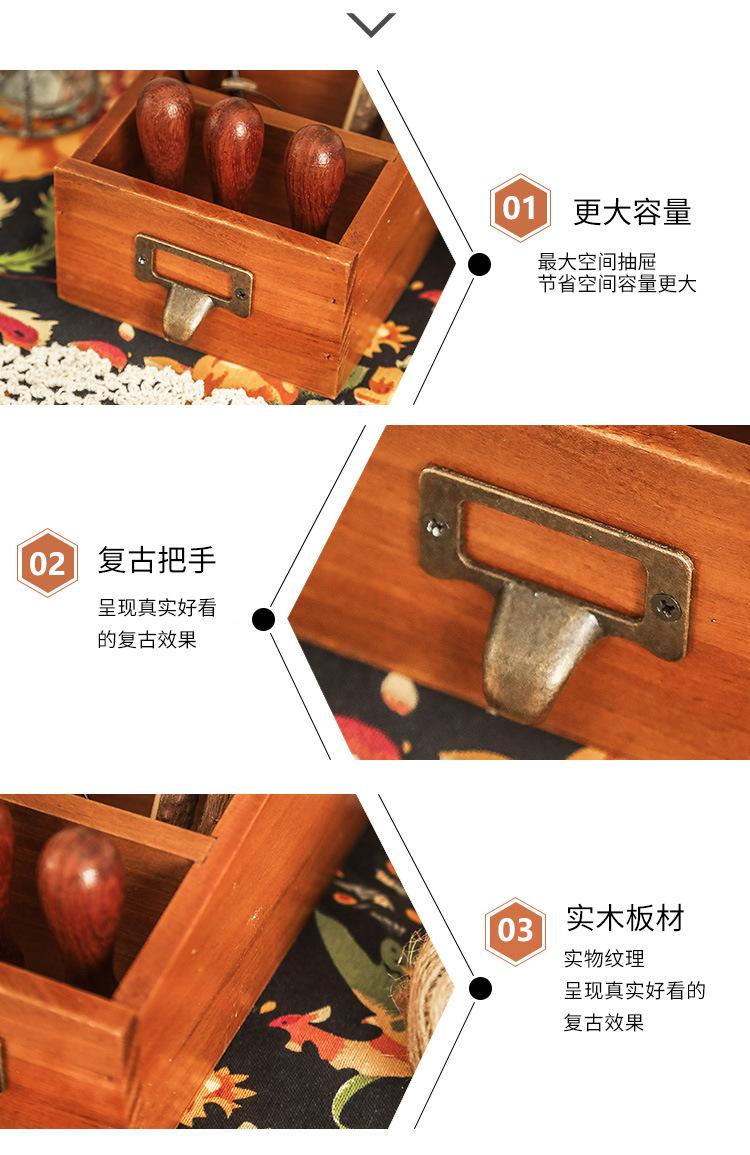 01
更大容量
最大空间抽屉
节省空间容量更大

02
复古把手
呈现真实好看
的复古效果

03
实木板材
实物纹理
呈现真实好看的
复古效果