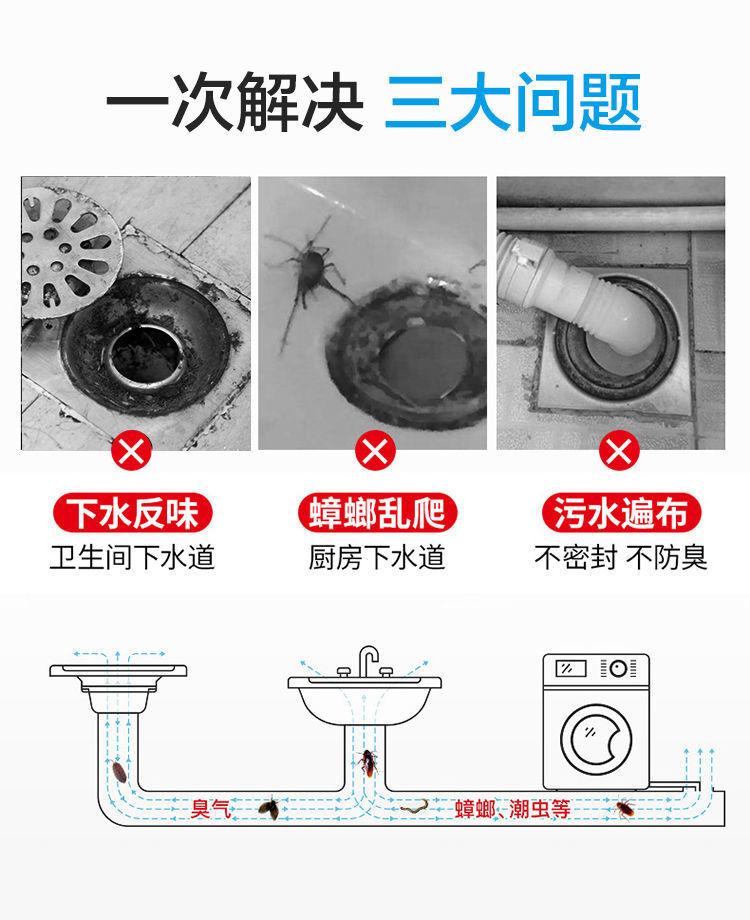 一次解决 三大问题

下水反味
卫生间下水道

蟑螂乱爬
厨房下水道

污水遍布
不密封 不防臭

臭气

蟑螂、潮虫等