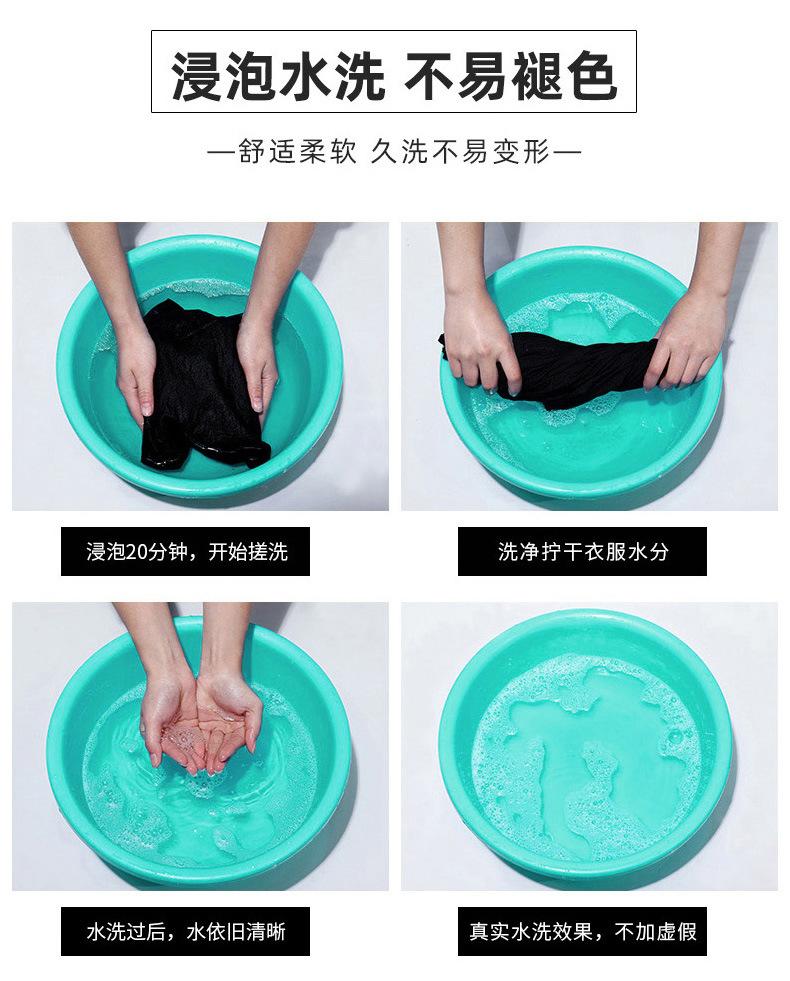 浸泡水洗 不易褪色

—舒适柔软 久洗不易变形—

浸泡20分钟，开始搓洗

洗净拧干衣服水分

水洗过后，水依旧清晰

真实水洗效果，不加虚假