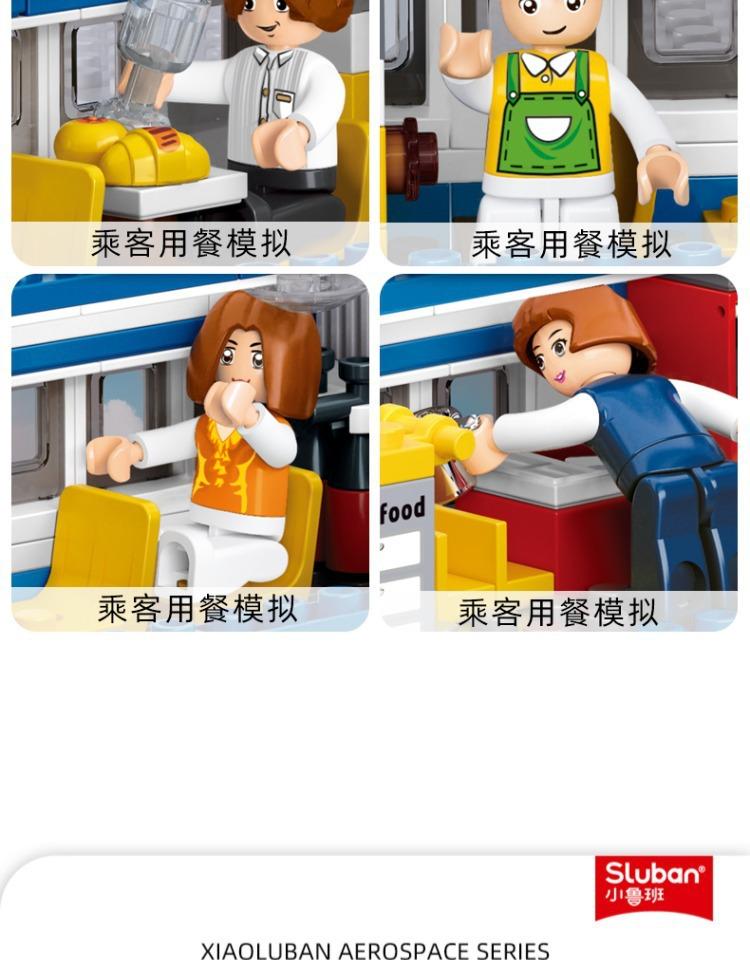 乘客用餐模拟

乘客用餐模拟

乘客用餐模拟

food

乘客用餐模拟

Sluban®
小鲁班

XIAOLUBAN AEROSPACE SERIES