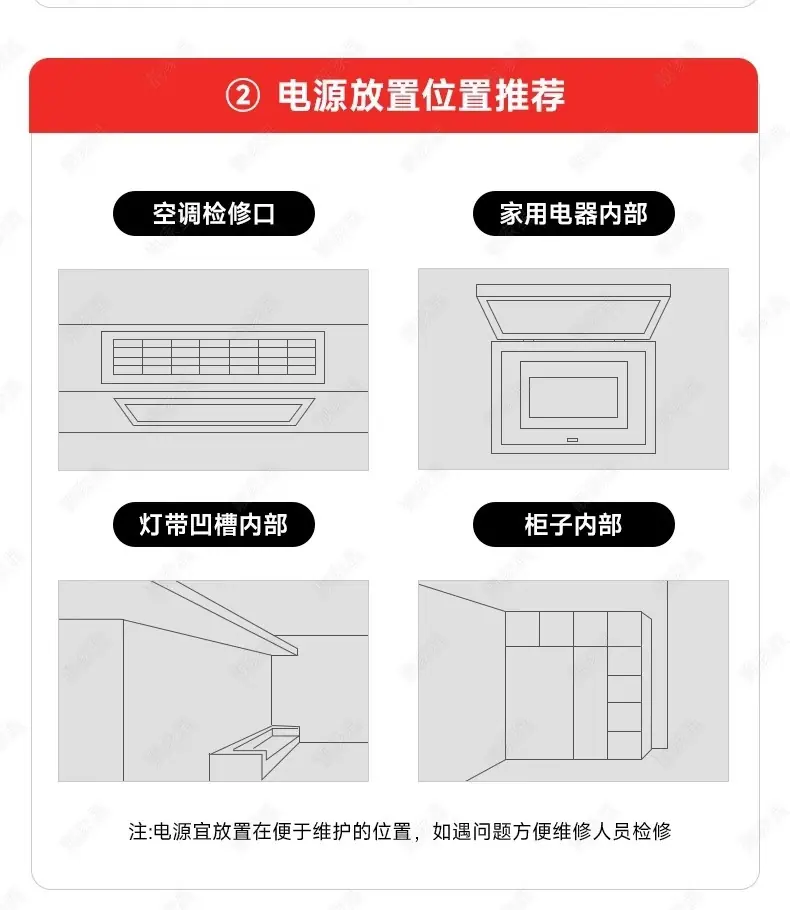 ② 电源放置位置推荐

空调检修口

家用电器内部

灯带凹槽内部

柜子内部

注:电源宜放置在便于维护的位置，如遇问题方便维修人员检修