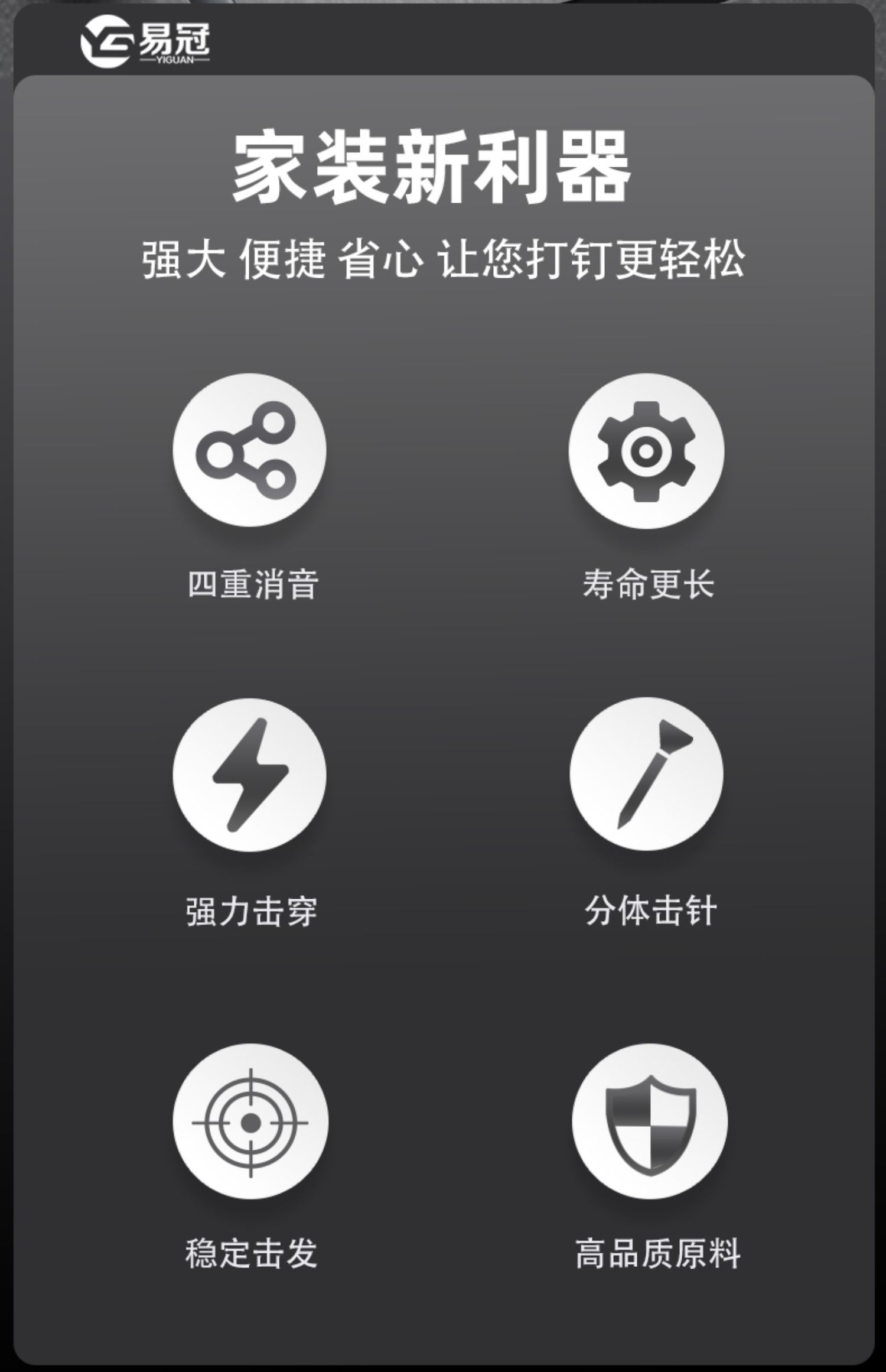 易冠
YIGUAN

家装新利器

强大 便捷 省心 让您打钉更轻松

四重消音

寿命更长

强力击穿

分体击针

稳定击发

高品质原料