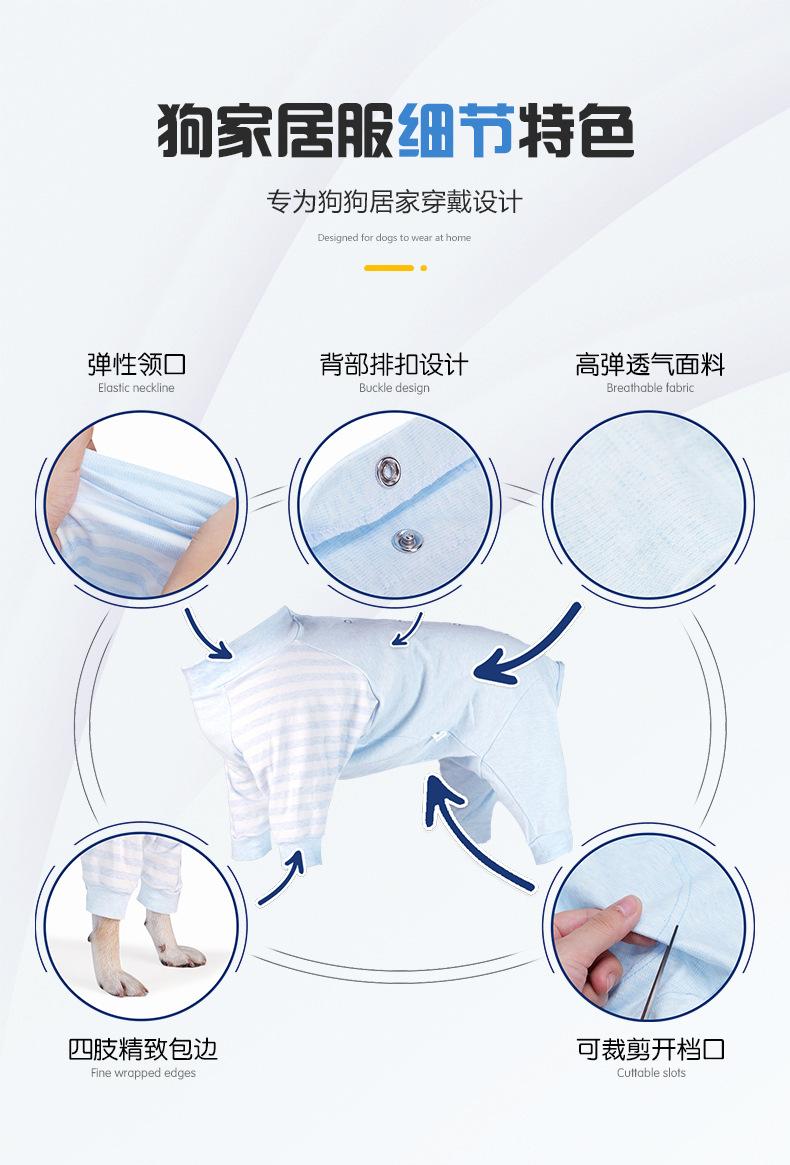 狗家居服细节特色

专为狗狗居家穿戴设计

Designed for dogs to wear at home

弹性领口
Elastic neckline

背部排扣设计
Buckle design

高弹透气面料
Breathable fabric

四肢精致包边
Fine wrapped edges

可裁剪开档口
Cuttable slots