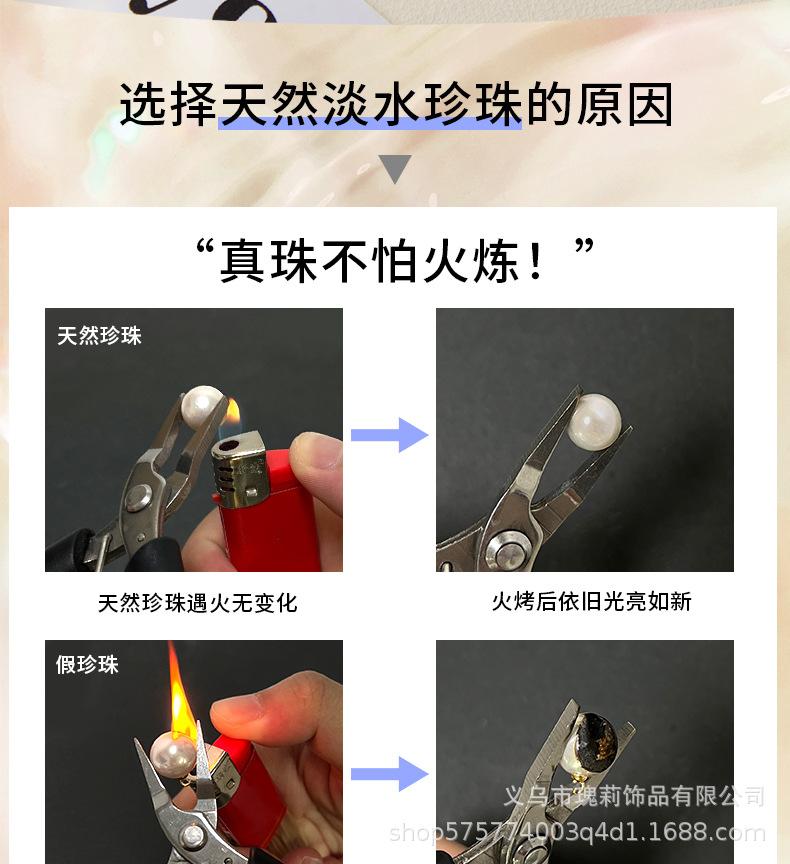 选择天然淡水珍珠的原因

“真珠不怕火炼！”

天然珍珠

天然珍珠遇火无变化

火烤后依旧光亮如新

假珍珠

义乌市瑰莉饰品有限公司
shop575774003q4d1.1688.com