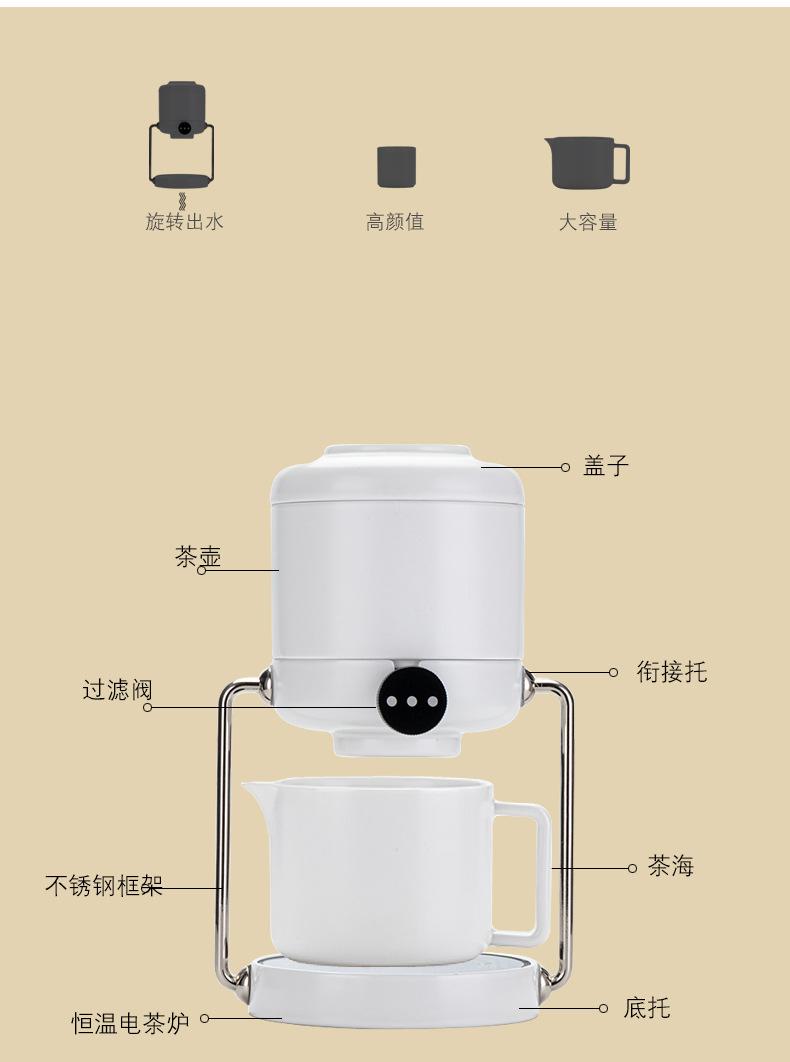 旋转出水

高颜值

大容量

盖子

茶壶

衔接托

过滤阀

茶海

不锈钢框架

底托

恒温电茶炉