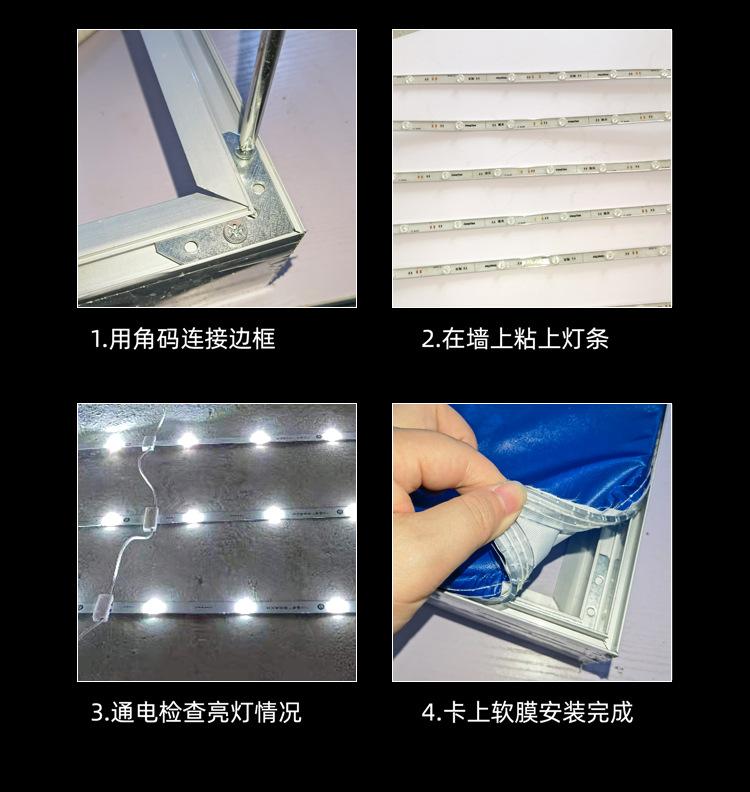 1.用角码连接边框

2.在墙上粘上灯条

3.通电检查亮灯情况

4.卡上软膜安装完成