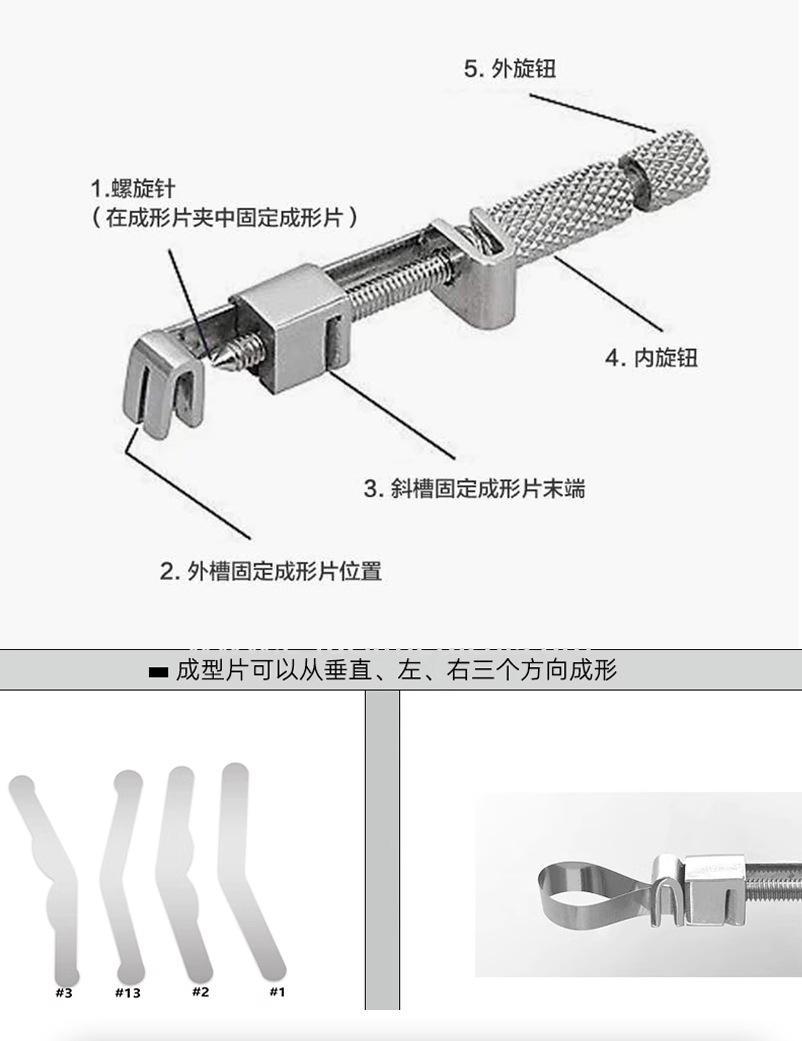 5. 外旋钮

1.螺旋针
（在成形片夹中固定成形片）

4. 内旋钮

3. 斜槽固定成形片末端

2. 外槽固定成形片位置

成型片可以从垂直、左、右三个方向成形

#3 #13 #2 #1