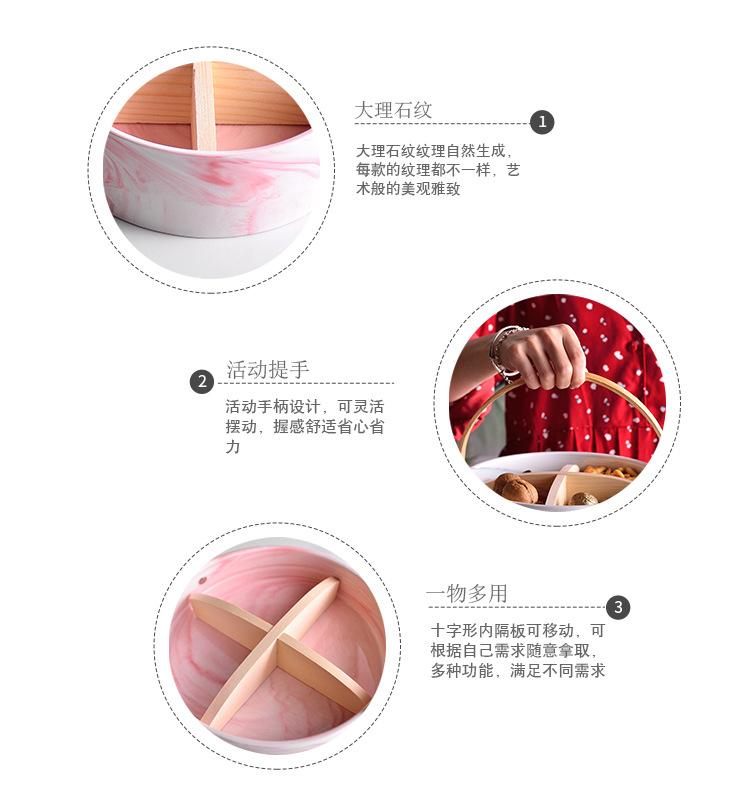 大理石纹

1

大理石纹纹理自然生成，每款的纹理都不一样，艺术般的美观雅致

2

活动提手

活动手柄设计，可灵活摆动，握感舒适省心省力

一物多用

3

十字形内隔板可移动，可根据自己需求随意拿取，多种功能，满足不同需求