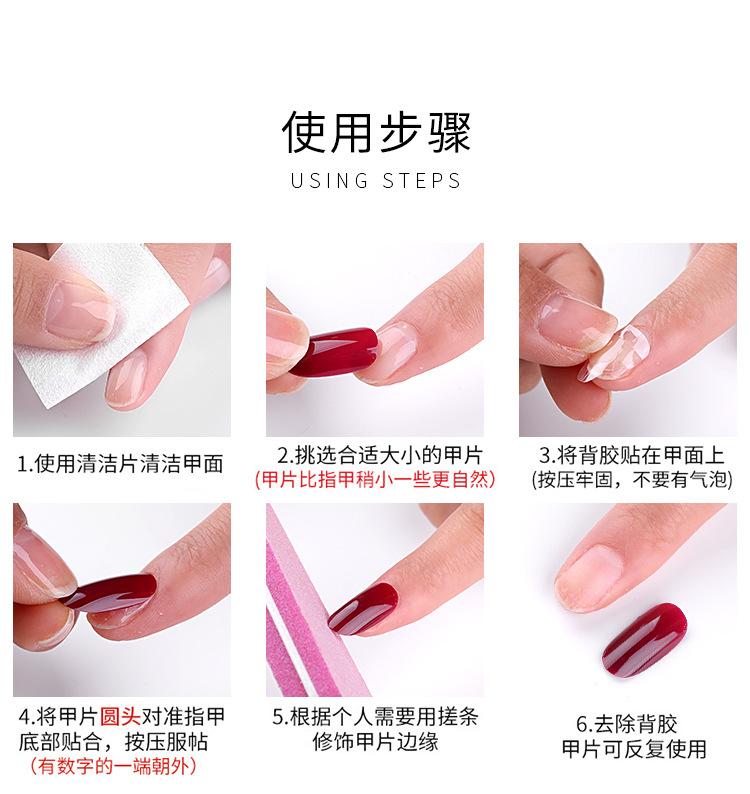 使用步骤

USING STEPS

1.使用清洁片清洁甲面

2.挑选合适大小的甲片
(甲片比指甲稍小一些更自然)

3.将背胶贴在甲面上
(按压牢固，不要有气泡)

4.将甲片圆头对准指甲底部贴合，按压服帖
(有数字的一端朝外)

5.根据个人需要用搓条修饰甲片边缘

6.去除背胶
甲片可反复使用