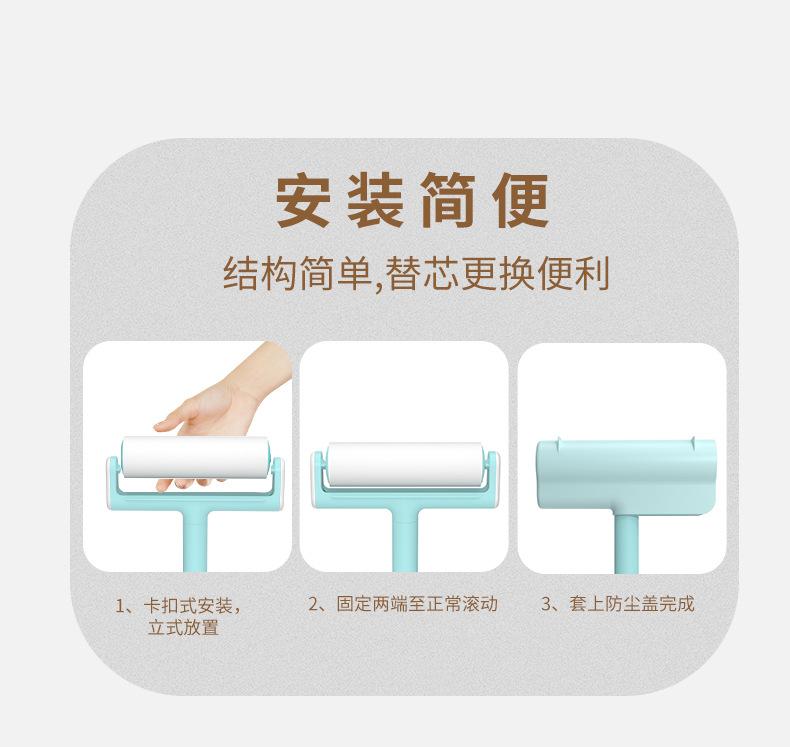 安装简便

结构简单,替芯更换便利

1、卡扣式安装，立式放置

2、固定两端至正常滚动

3、套上防尘盖完成