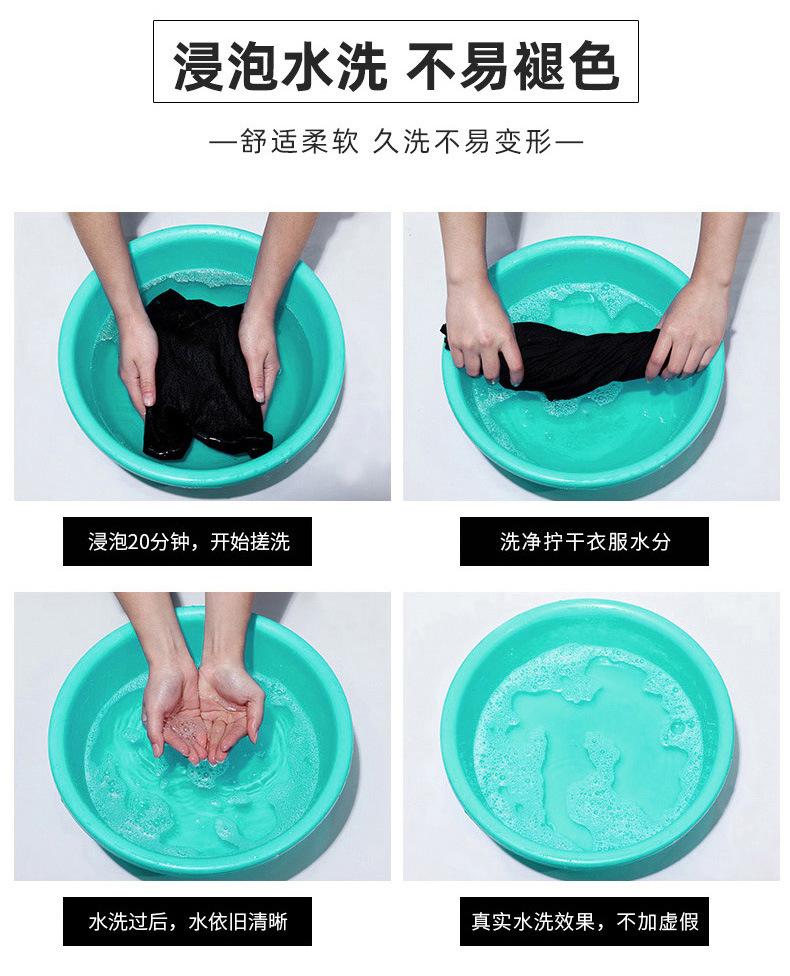 浸泡水洗 不易褪色

—舒适柔软 久洗不易变形—

浸泡20分钟，开始搓洗

洗净拧干衣服水分

水洗过后，水依旧清晰

真实水洗效果，不加虚假