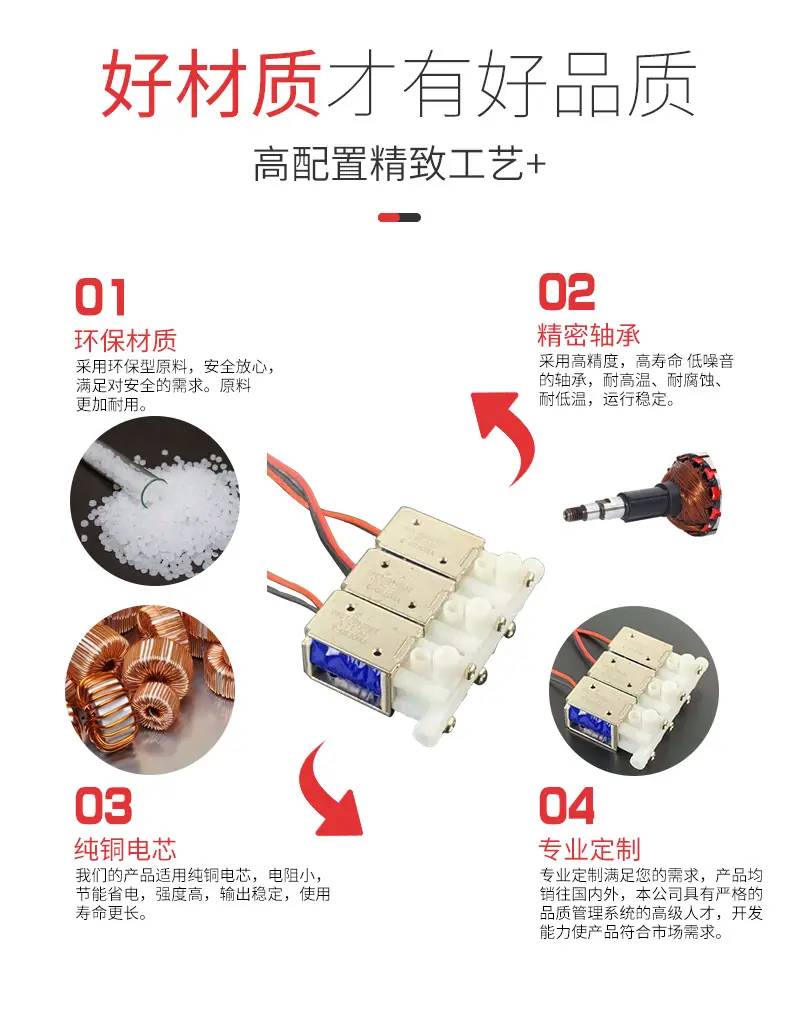 好材质才有好品质

高配置精致工艺+

01
环保材质
采用环保型原料，安全放心，满足对安全的需求。原料更加耐用。

02
精密轴承
采用高精度，高寿命 低噪音的轴承，耐高温、耐腐蚀、耐低温，运行稳定。

03
纯铜电芯
我们的产品适用纯铜电芯，电阻小，节能省电，强度高，输出稳定，使用寿命更长。

04
专业定制
专业定制满足您的需求，产品均销往国内外，本公司具有严格的品质管理系统的高级人才，开发能力使产品符合市场需求。