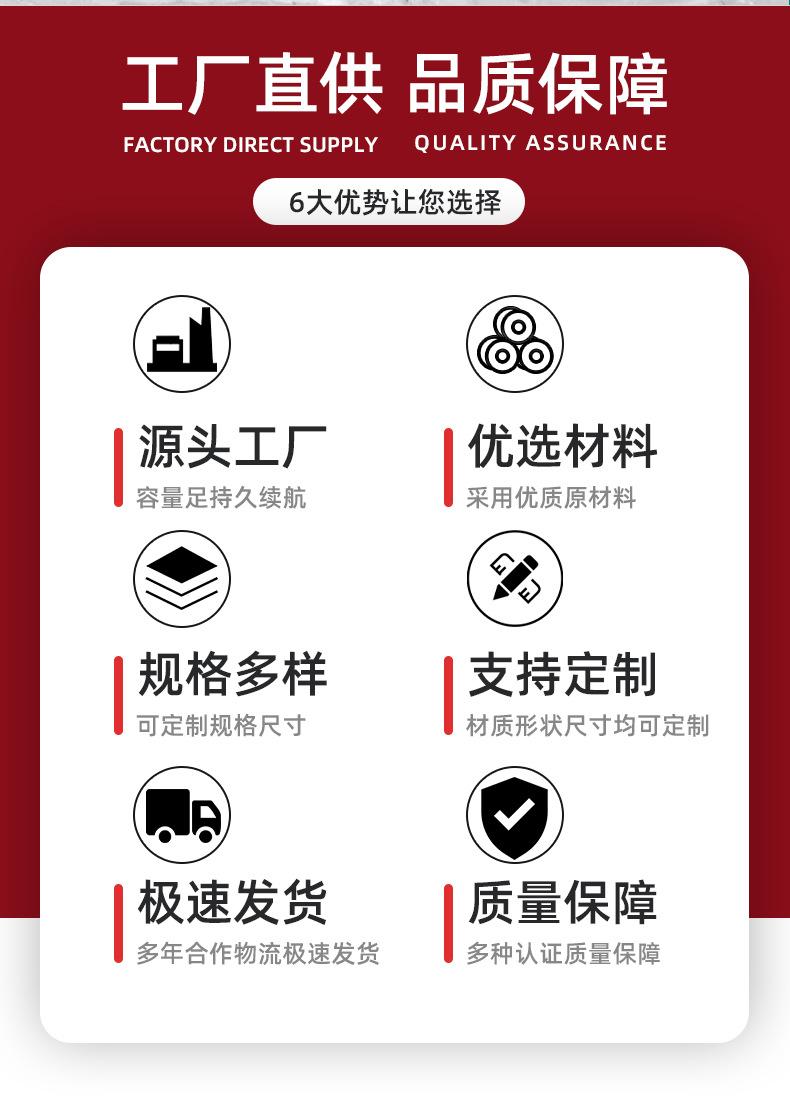 工厂直供 品质保障
FACTORY DIRECT SUPPLY QUALITY ASSURANCE

6大优势让您选择

源头工厂
容量足持久续航

优选材料
采用优质原材料

规格多样
可定制规格尺寸

支持定制
材质形状尺寸均可定制

极速发货
多年合作物流极速发货

质量保障
多种认证质量保障