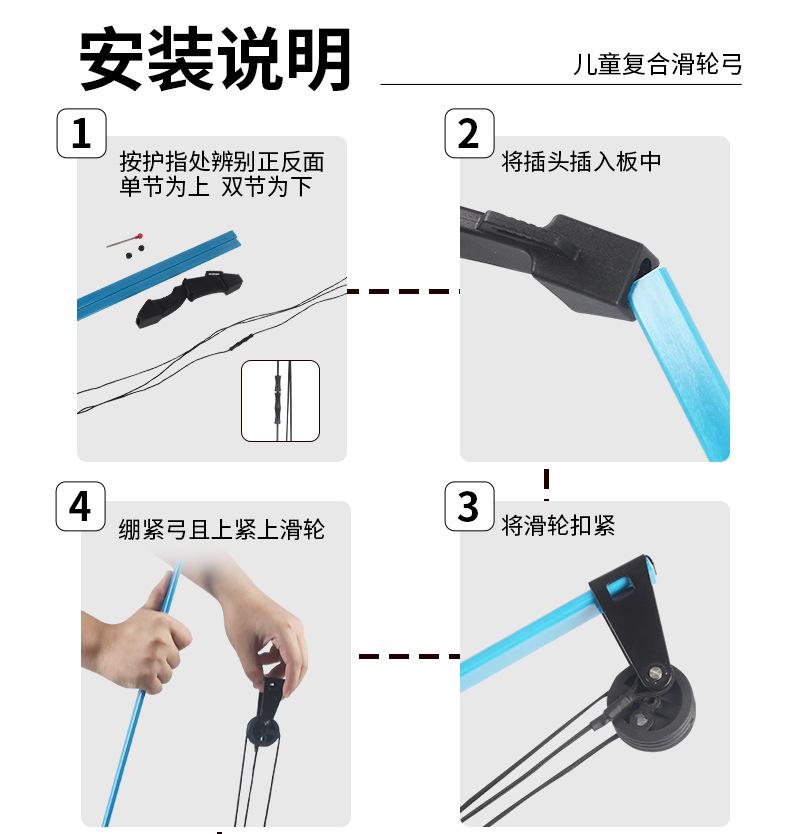 安装说明

儿童复合滑轮弓

1
按护指处辨别正反面
单节为上 双节为下

2
将插头插入板中

4
绷紧弓且上紧上滑轮

3
将滑轮扣紧