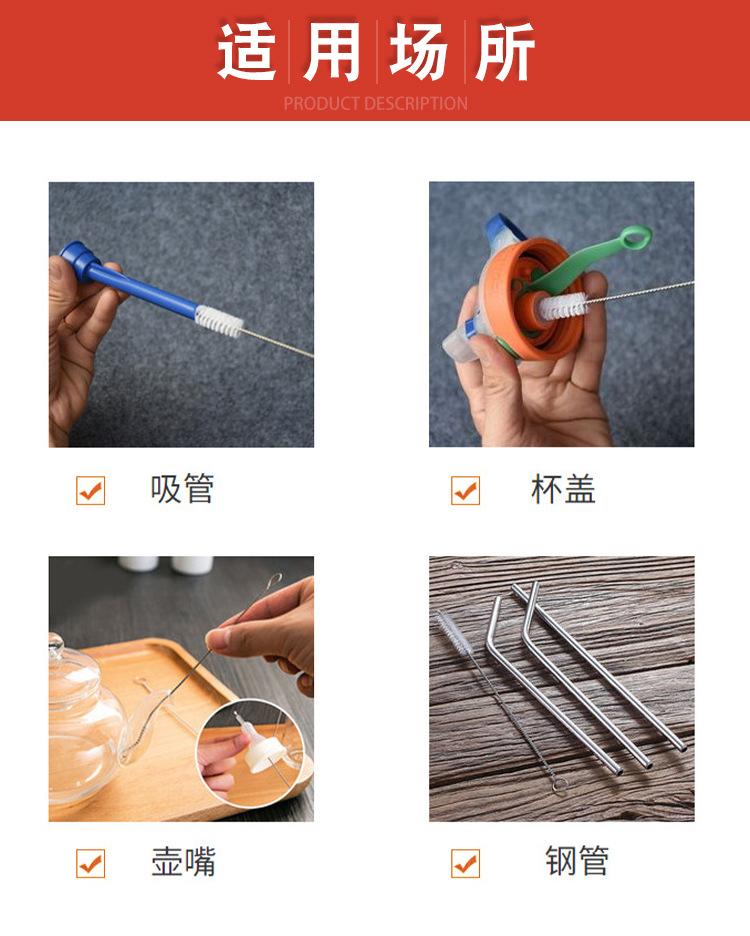 适用场所
PRODUCT DESCRIPTION

吸管

杯盖

壶嘴

钢管