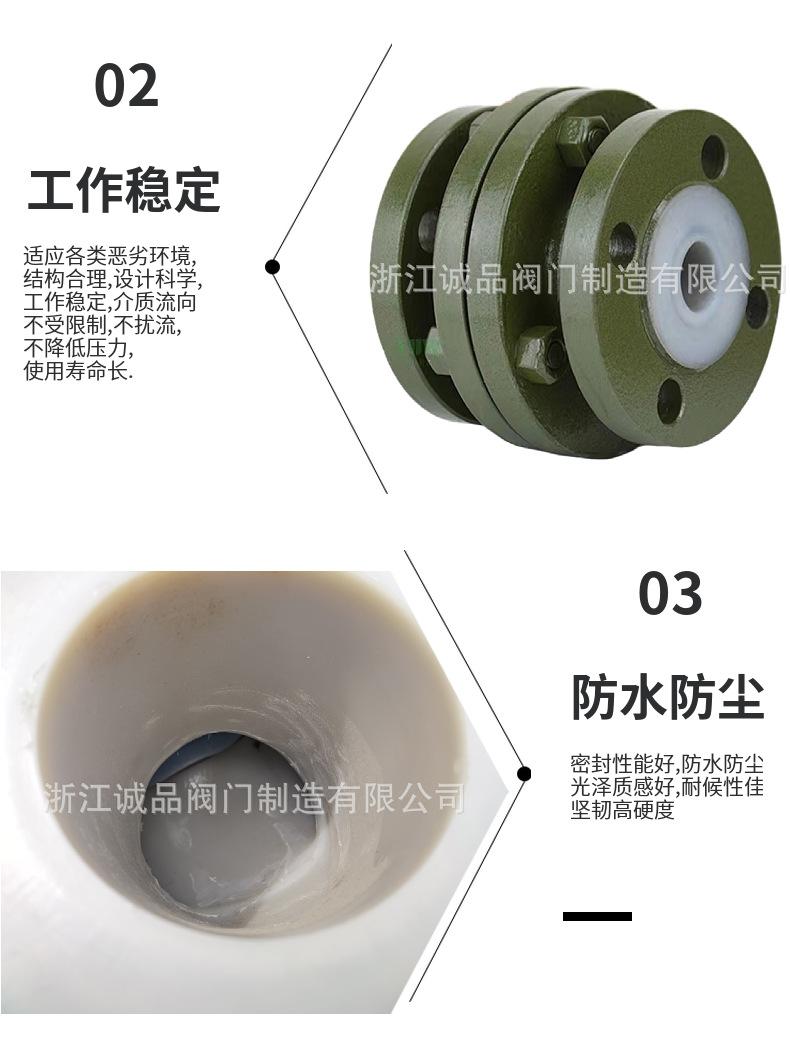 02

工作稳定

适应各类恶劣环境,
结构合理,设计科学,
工作稳定,介质流向
不受限制,不扰流,
不降低压力,
使用寿命长.

浙江诚品阀门制造有限公司

03

防水防尘

密封性能好,防水防尘
光泽质感好,耐候性佳
坚韧高硬度

浙江诚品阀门制造有限公司