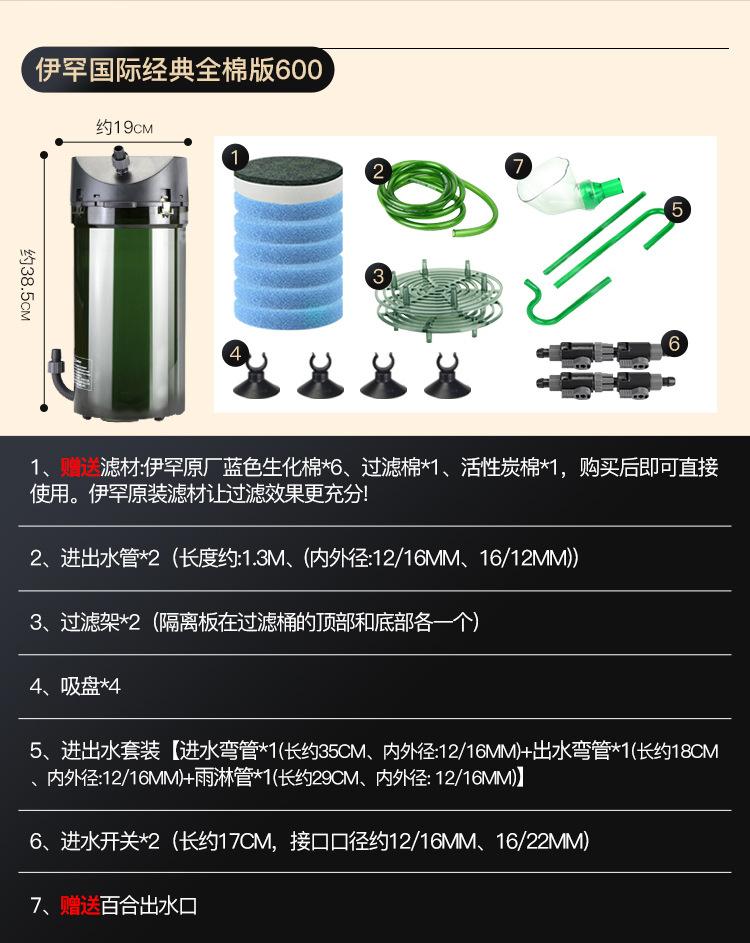 伊罕国际经典全棉版600

约19CM

约38.5CM

1 2 7 5 3 4 6

1、赠送滤材:伊罕原厂蓝色生化棉*6、过滤棉*1、活性炭棉*1，购买后即可直接使用。伊罕原装滤材让过滤效果更充分!

2、进出水管*2（长度约:1.3M、(内外径:12/16MM、16/12MM)）

3、过滤架*2（隔离板在过滤桶的顶部和底部各一个）

4、吸盘*4

5、进出水套装【进水弯管*1(长约35CM、内外径:12/16MM)+出水弯管*1(长约18CM、内外径:12/16MM)+雨淋管*1(长约29CM、内外径: 12/16MM)】

6、进水开关*2（长约17CM，接口口径约12/16MM、16/22MM）

7、赠送百合出水口