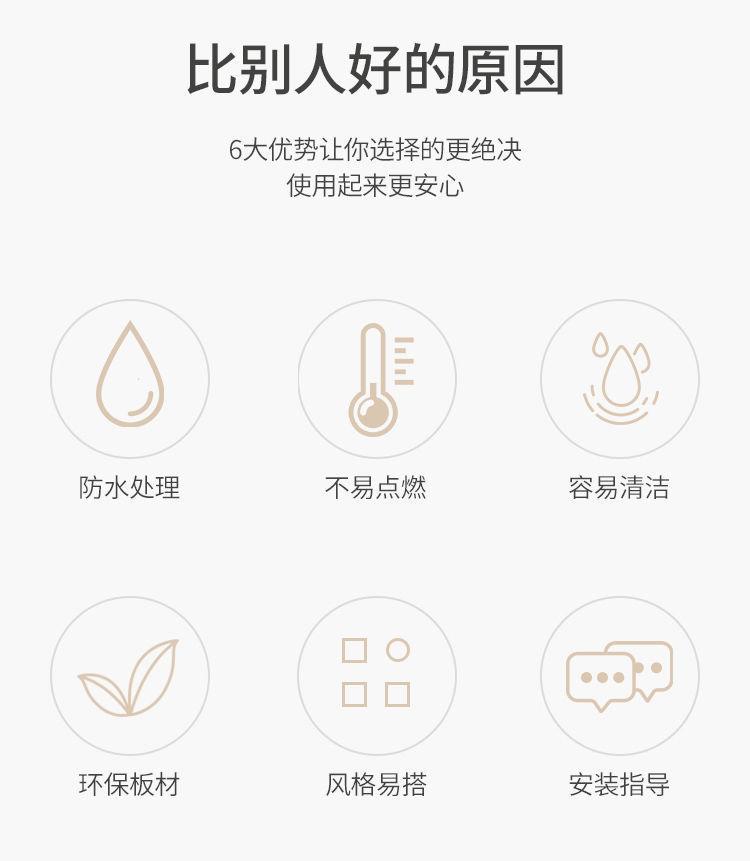 比别人好的原因

6大优势让你选择的更绝决
使用起来更安心

防水处理

不易点燃

容易清洁

环保板材

风格易搭

安装指导