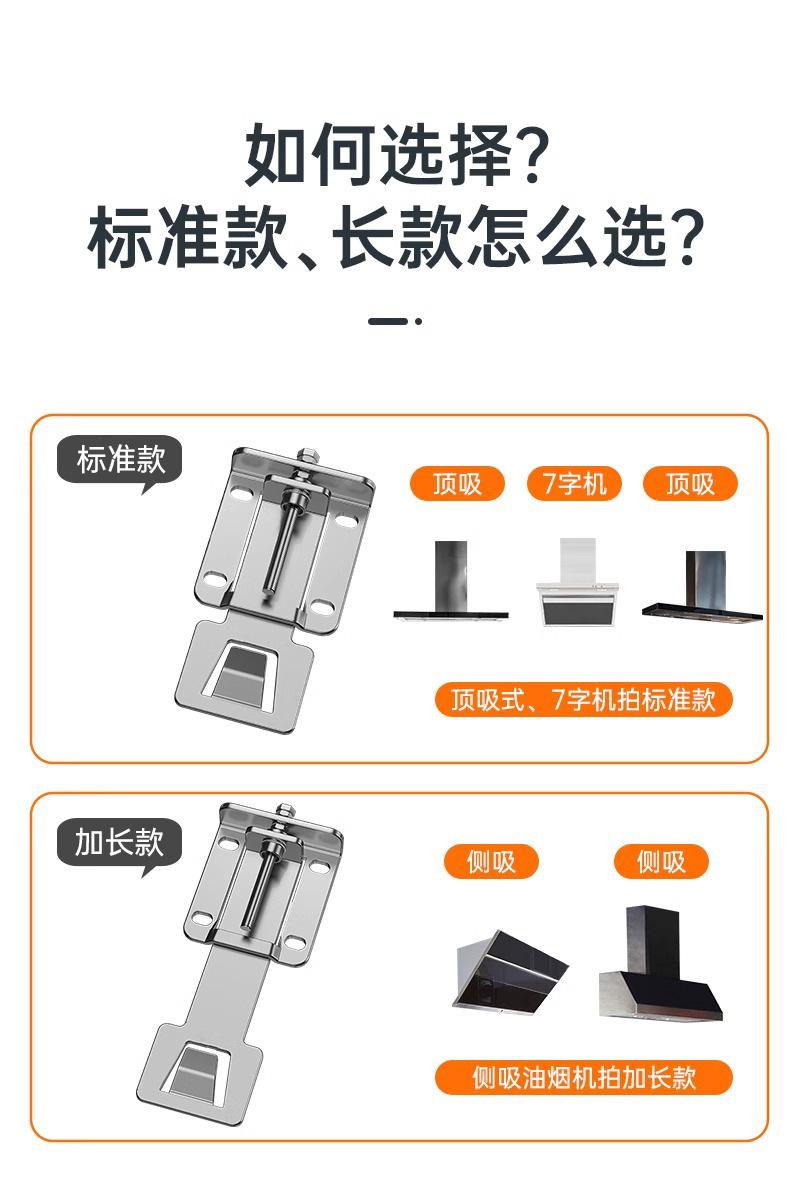 如何选择?
标准款、长款怎么选?

标准款

顶吸 7字机 顶吸

顶吸式、7字机拍标准款

加长款

侧吸 侧吸

侧吸油烟机拍加长款