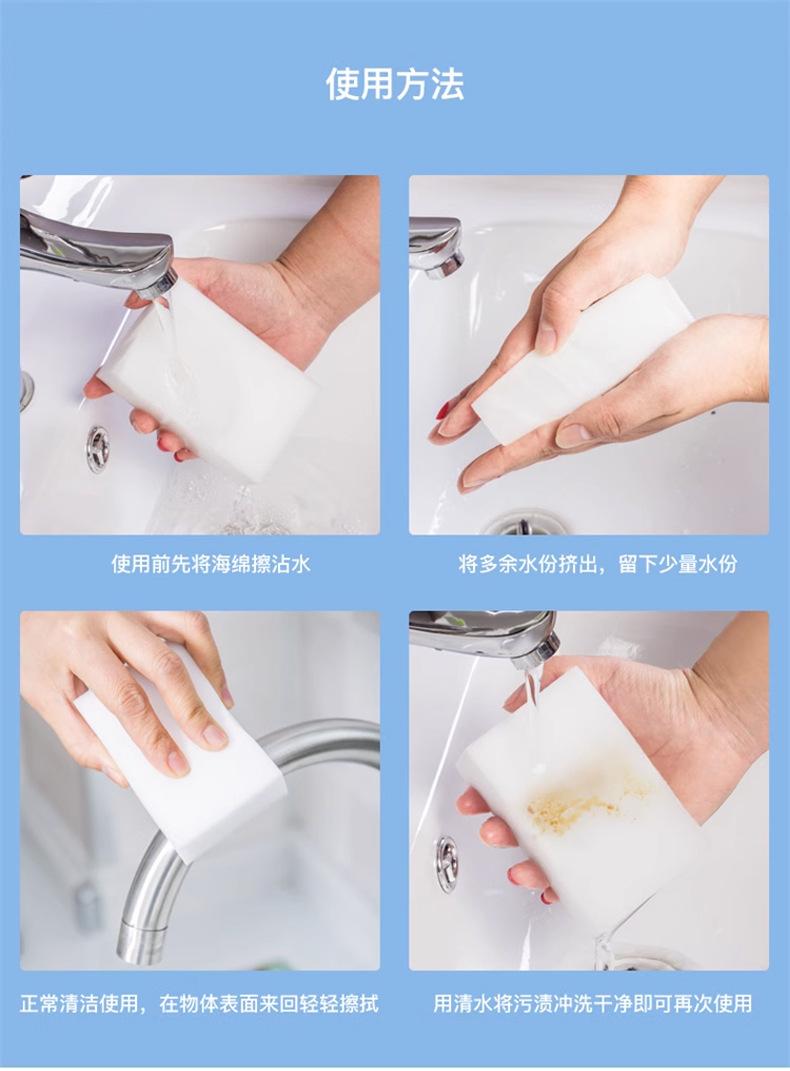 使用方法

使用前先将海绵擦沾水

将多余水份挤出，留下少量水份

正常清洁使用，在物体表面来回轻轻擦拭

用清水将污渍冲洗干净即可再次使用