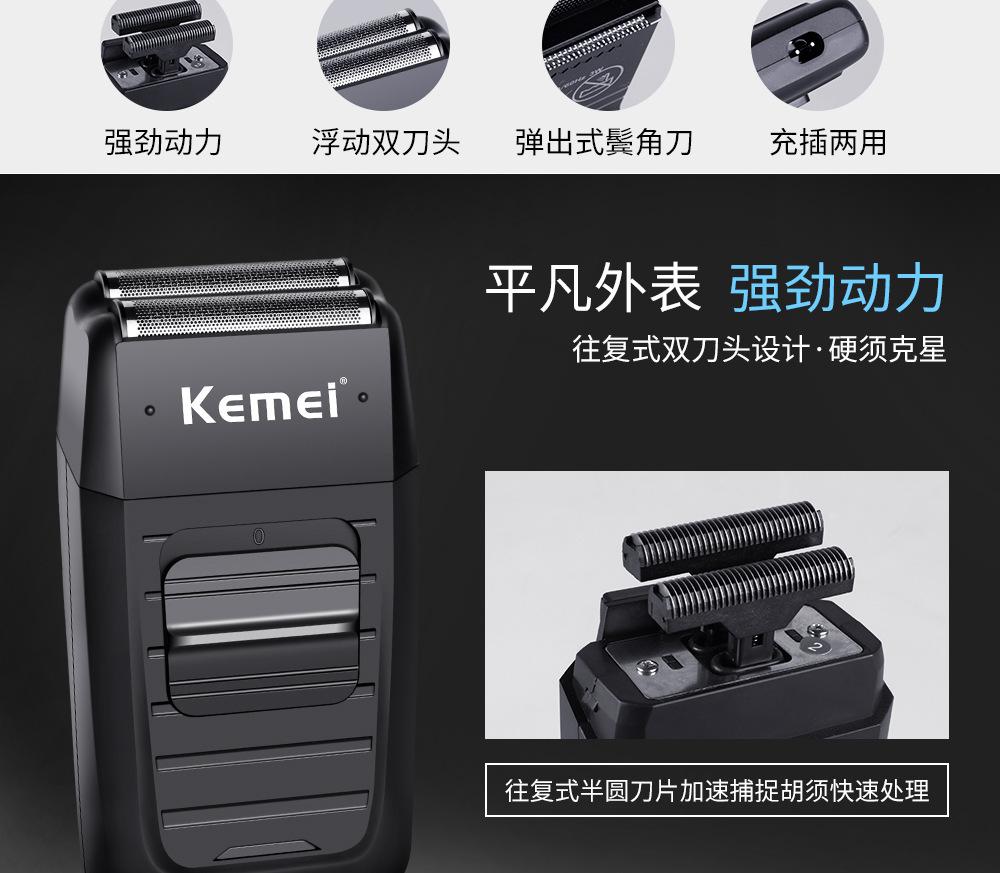 强劲动力

浮动双刀头

弹出式鬓角刀

充插两用

平凡外表 强劲动力

往复式双刀头设计·硬须克星

Kemei®

往复式半圆刀片加速捕捉胡须快速处理