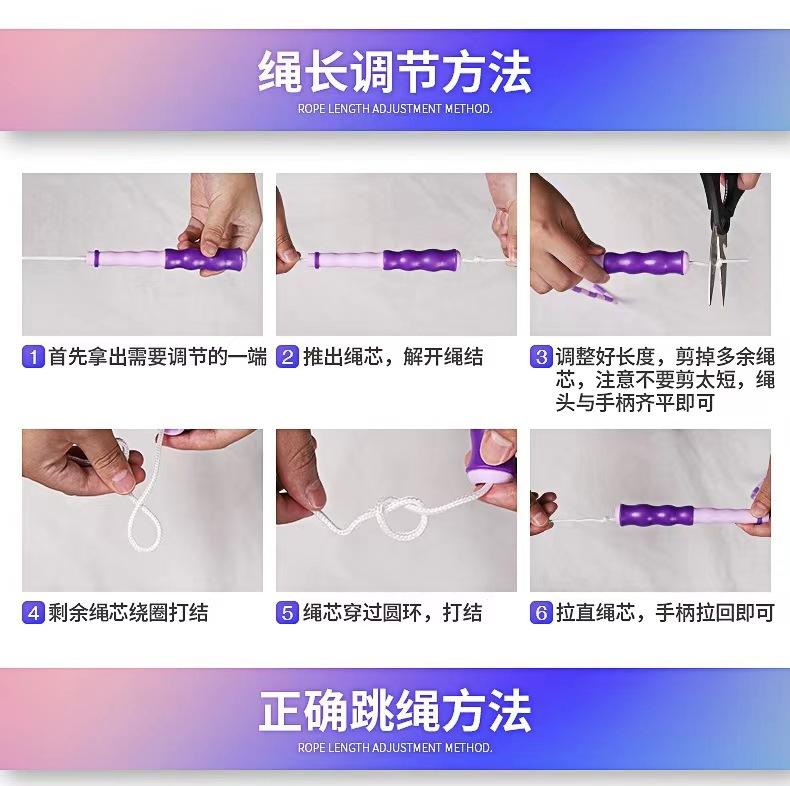 绳长调节方法
ROPE LENGTH ADJUSTMENT METHOD.

1 首先拿出需要调节的一端

2 推出绳芯，解开绳结

3 调整好长度，剪掉多余绳芯，注意不要剪太短，绳头与手柄齐平即可

4 剩余绳芯绕圈打结

5 绳芯穿过圆环，打结

6 拉直绳芯，手柄拉回即可

正确跳绳方法
ROPE LENGTH ADJUSTMENT METHOD.