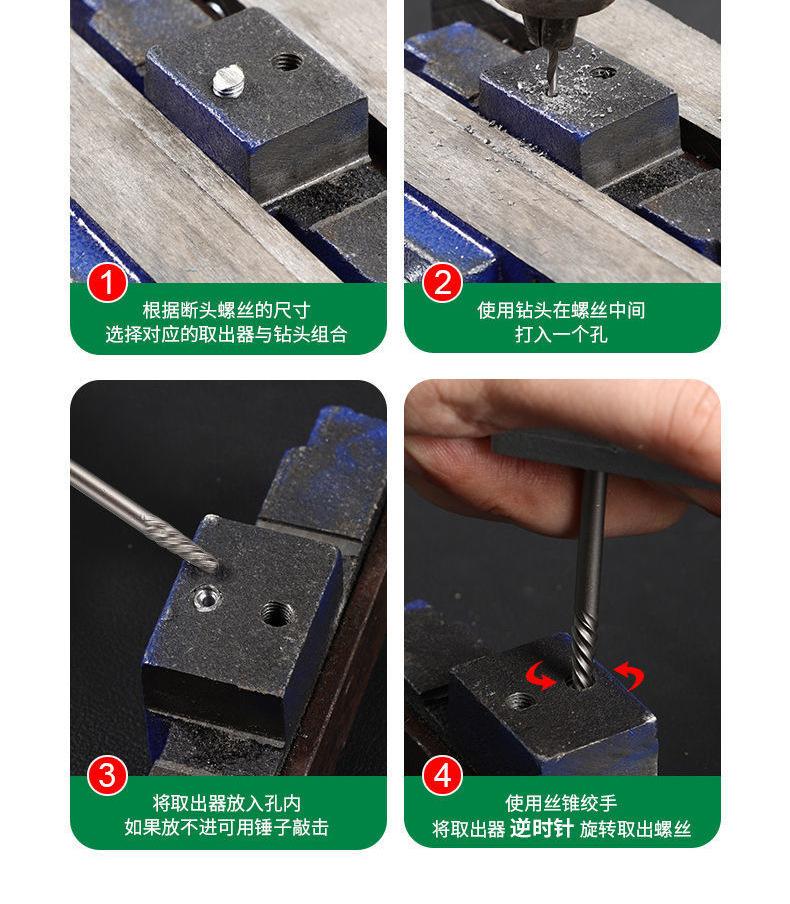 1
根据断头螺丝的尺寸
选择对应的取出器与钻头组合

2
使用钻头在螺丝中间
打入一个孔

3
将取出器放入孔内
如果放不进可用锤子敲击

4
使用丝锥绞手
将取出器 逆时针 旋转取出螺丝