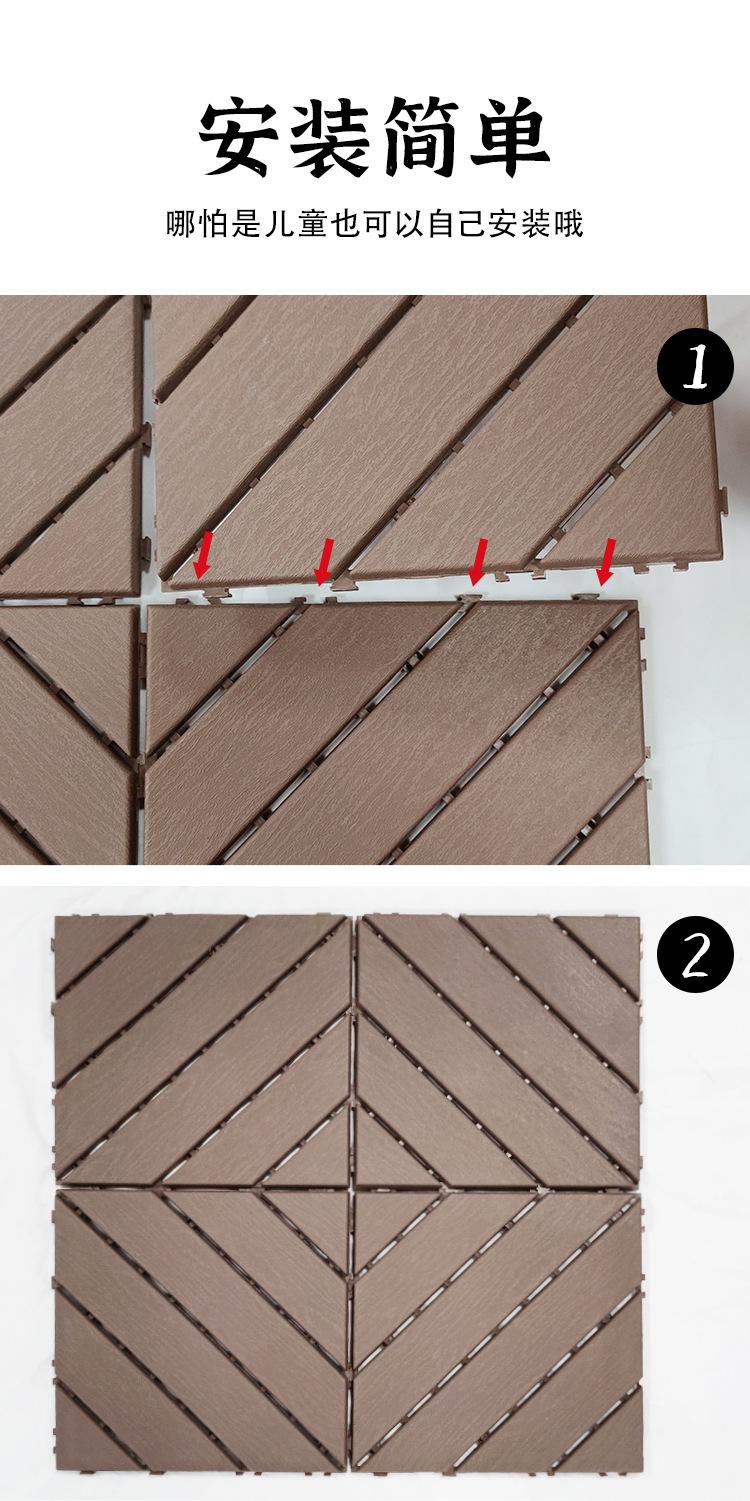 安装简单

哪怕是儿童也可以自己安装哦

1

2