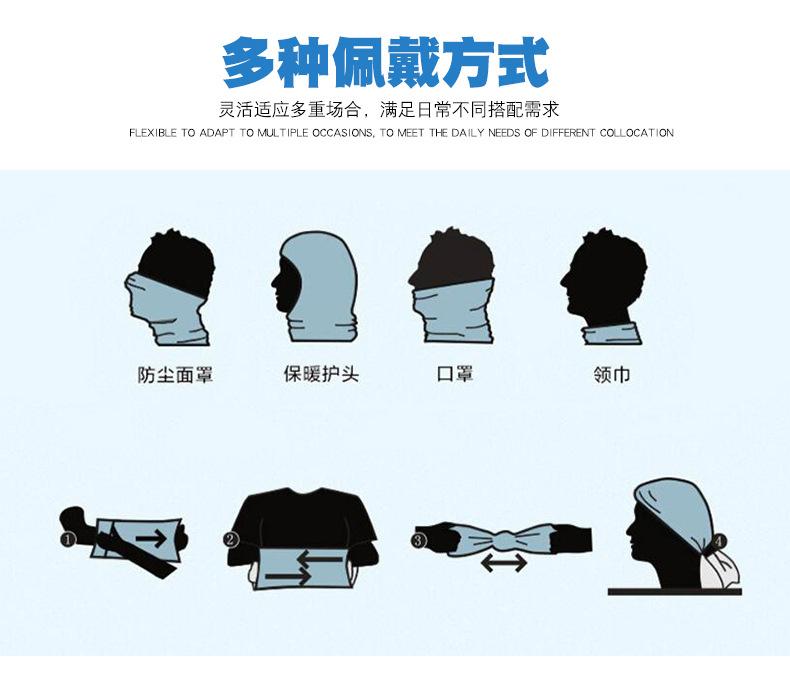 多种佩戴方式

灵活适应多重场合，满足日常不同搭配需求

FLEXIBLE TO ADAPT TO MULTIPLE OCCASIONS, TO MEET THE DAILY NEEDS OF DIFFERENT COLLOCATION

防尘面罩

保暖护头

口罩

领巾

1

2

3

4