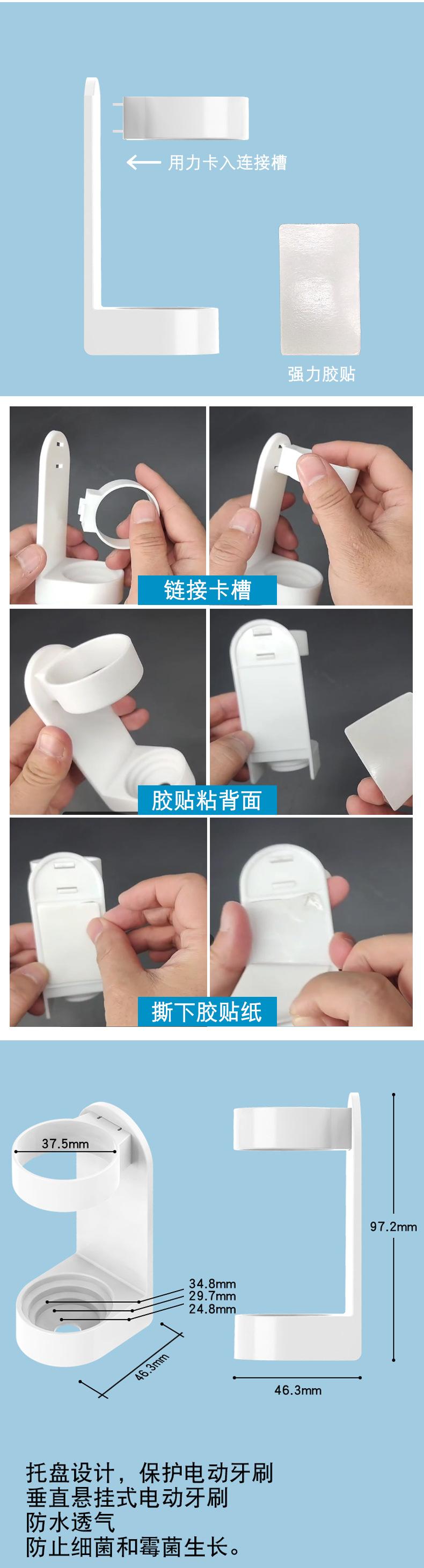 用力卡入连接槽

强力胶贴

链接卡槽

胶贴粘背面

撕下胶贴纸

37.5mm

34.8mm
29.7mm
24.8mm

46.3mm

97.2mm

46.3mm

托盘设计，保护电动牙刷
垂直悬挂式电动牙刷
防水透气
防止细菌和霉菌生长。