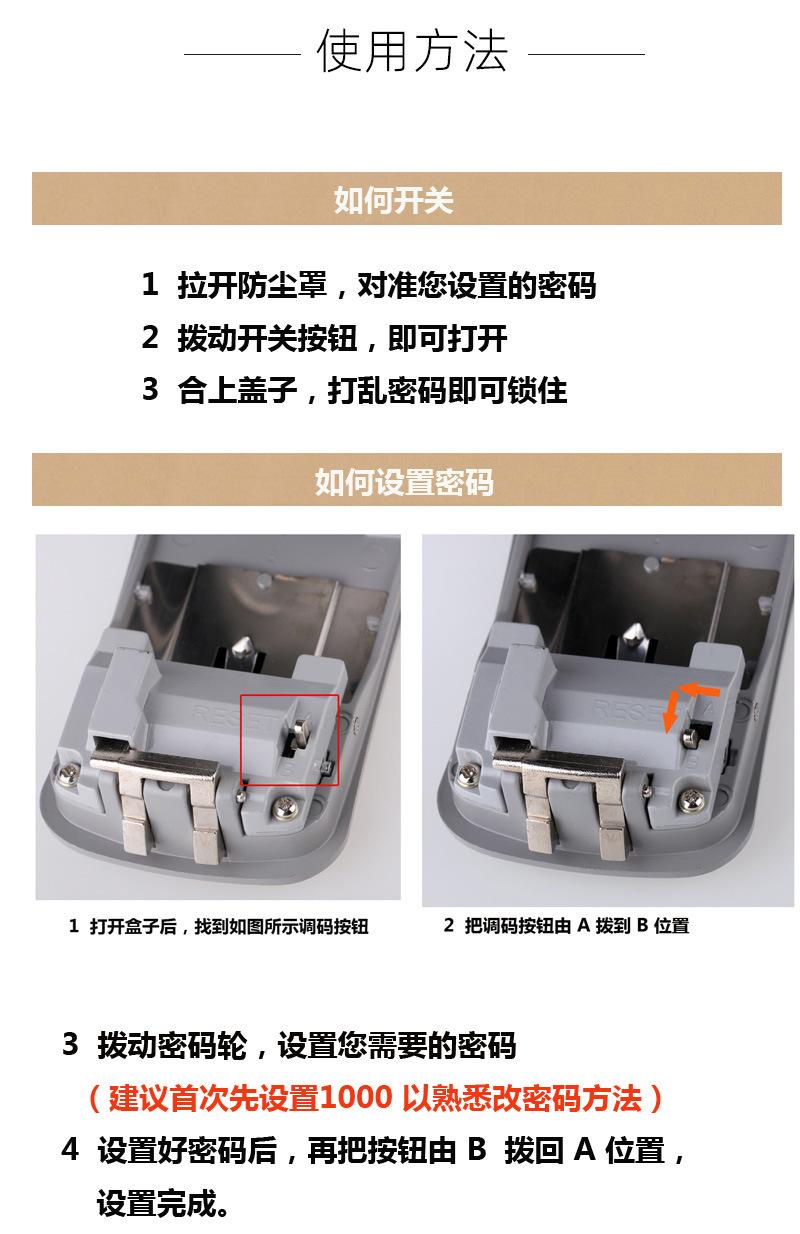 使用方法

如何开关

1 拉开防尘罩，对准您设置的密码
2 拨动开关按钮，即可打开
3 合上盖子，打乱密码即可锁住

如何设置密码

RESET
A
B

RESET
A
B

1 打开盒子后，找到如图所示调码按钮

2 把调码按钮由 A 拨到 B 位置

3 拨动密码轮，设置您需要的密码
（建议首次先设置1000 以熟悉改密码方法）
4 设置好密码后，再把按钮由 B 拨回 A 位置，设置完成。