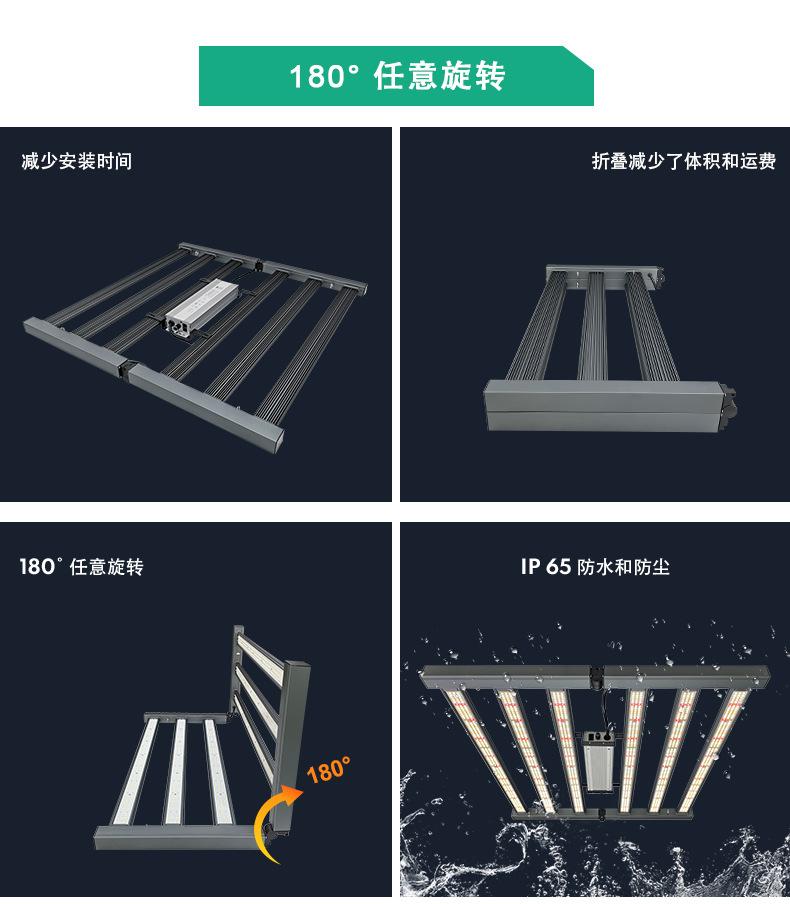 180° 任意旋转

减少安装时间

折叠减少了体积和运费

180° 任意旋转

180°

IP 65 防水和防尘