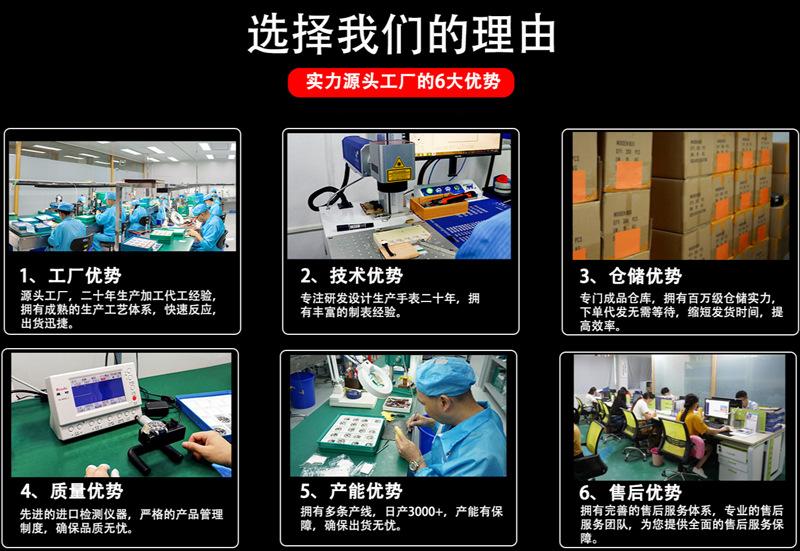 选择我们的理由

实力源头工厂的6大优势

1、工厂优势
源头工厂，二十年生产加工代工经验，拥有成熟的生产工艺体系，快速反应，出货迅捷。

2、技术优势
专注研发设计生产手表二十年，拥有丰富的制表经验。

3、仓储优势
专门成品仓库，拥有百万级仓储实力，下单代发无需等待，缩短发货时间，提高效率。

4、质量优势
先进的进口检测仪器，严格的产品管理制度，确保品质无忧。

5、产能优势
拥有多条产线，日产3000+，产能有保障，确保出货无忧。

6、售后优势
拥有完善的售后服务体系，专业的售后服务团队，为您提供全面的售后服务保障。