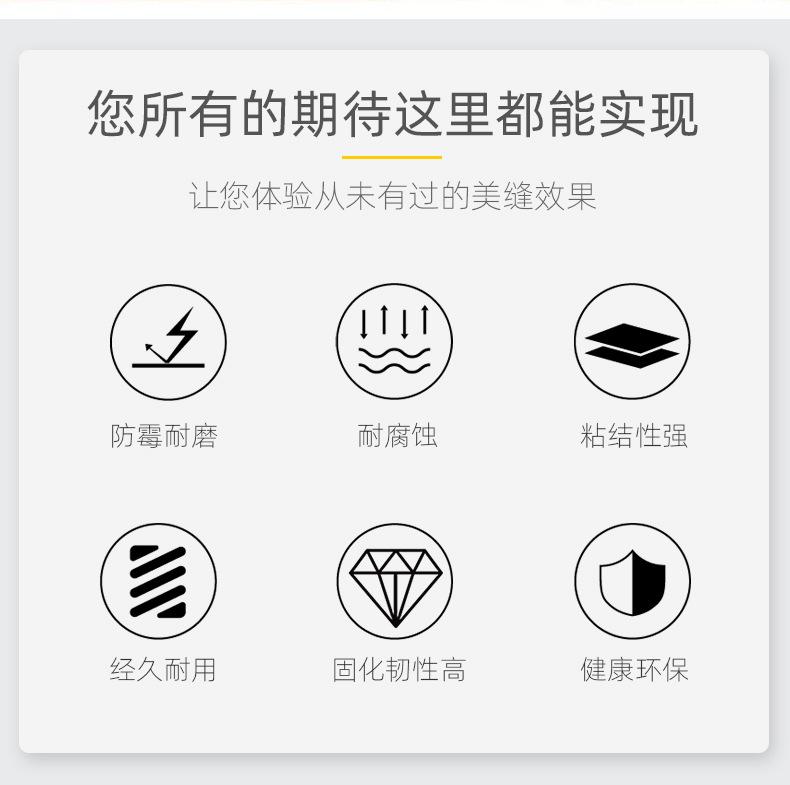 您所有的期待这里都能实现

让您体验从未有过的美缝效果

防霉耐磨

耐腐蚀

粘结性强

经久耐用

固化韧性高

健康环保